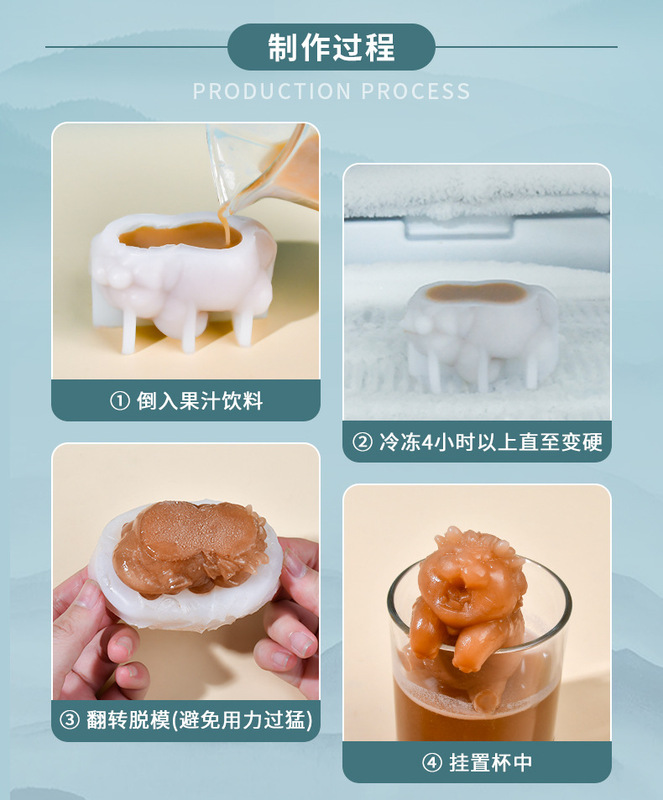 制作过程

PRODUCTION PROCESS

① 倒入果汁饮料

② 冷冻4小时以上直至变硬

③ 翻转脱模(避免用力过猛)

④ 挂置杯中