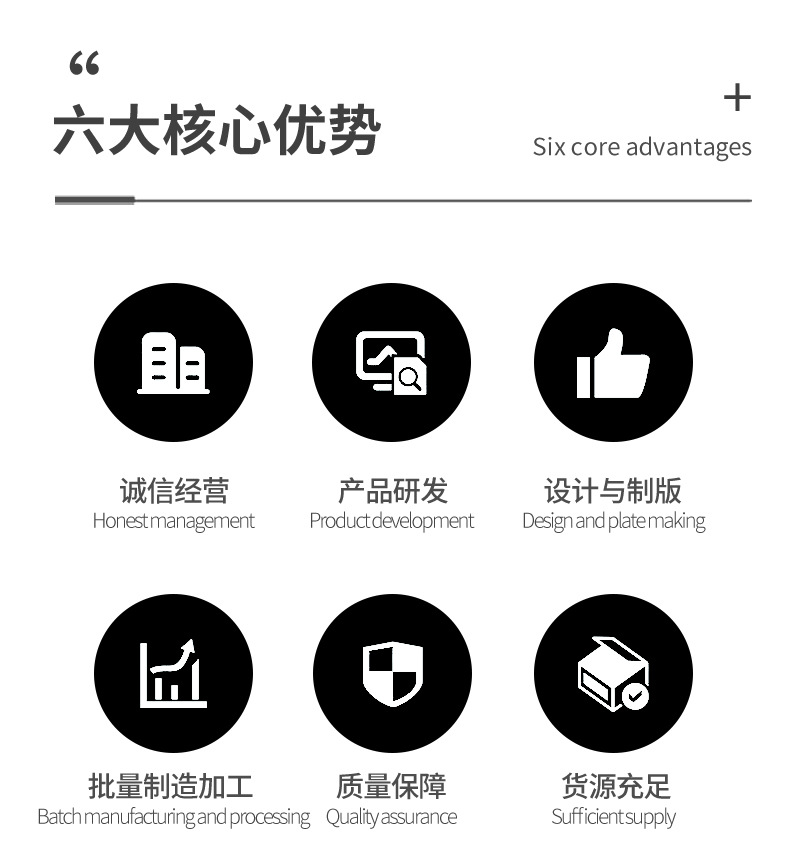 “
六大核心优势

+
Six core advantages

诚信经营
Honest management

产品研发
Product development

设计与制版
Design and plate making

批量制造加工
Batch manufacturing and processing

质量保障
Quality assurance

货源充足
Sufficient supply