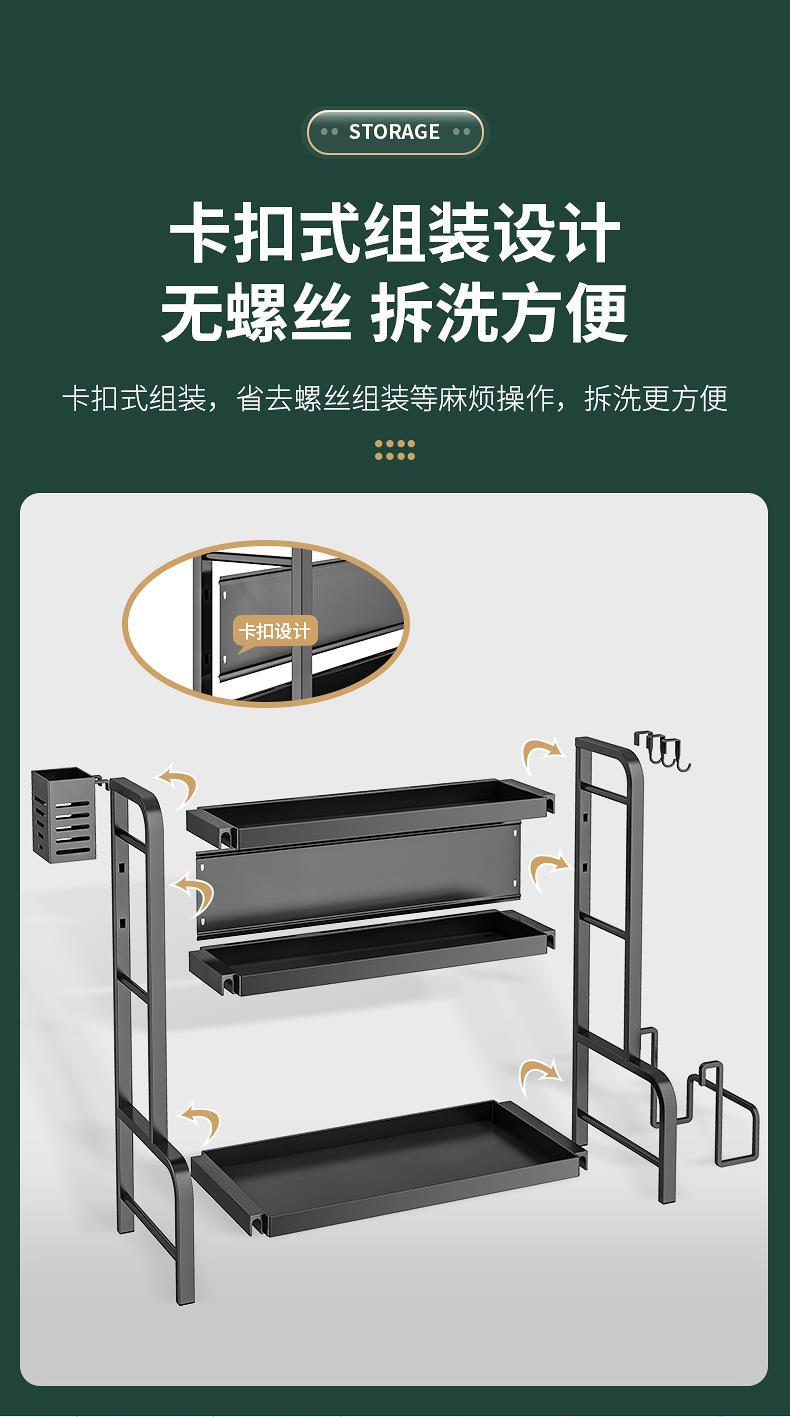 STORAGE

卡扣式组装设计
无螺丝 拆洗方便

卡扣式组装，省去螺丝组装等麻烦操作，拆洗更方便

卡扣设计