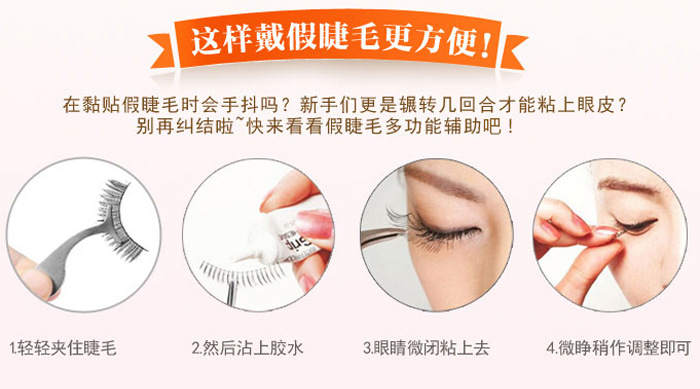 这样戴假睫毛更方便！

在黏贴假睫毛时会手抖吗？新手们更是辗转几回合才能粘上眼皮？
别再纠结啦~快来看看假睫毛多功能辅助吧！

1.轻轻夹住睫毛

2.然后沾上胶水

3.眼睛微闭粘上去

4.微睁稍作调整即可