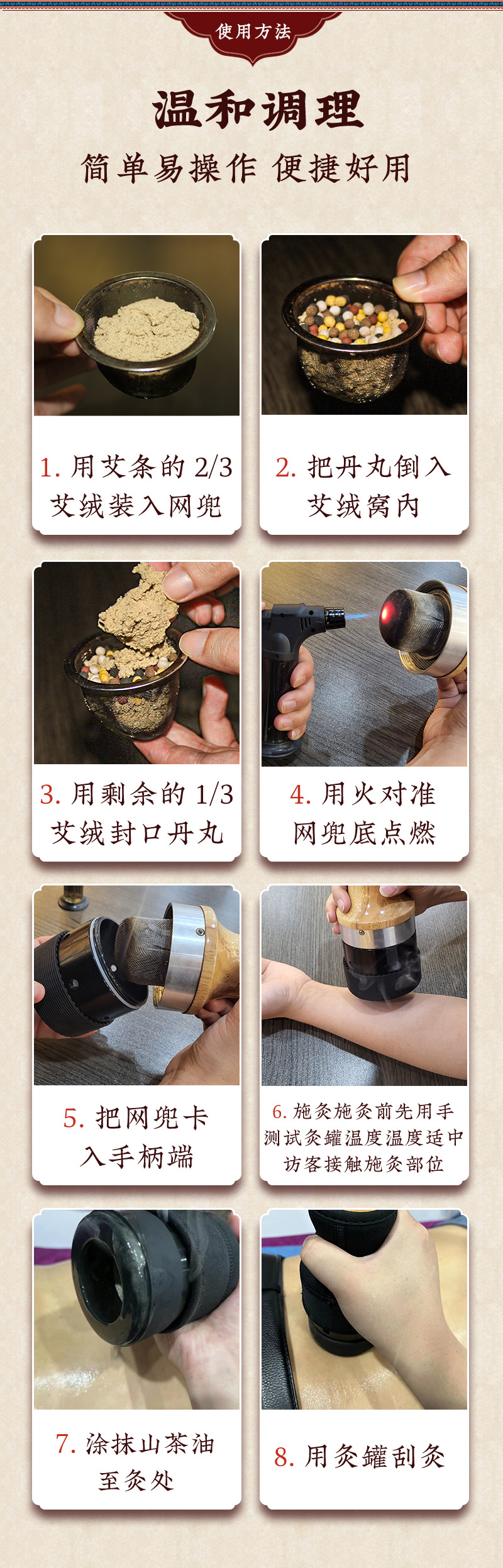 使用方法

温和调理

简单易操作 便捷好用

1. 用艾条的 2/3 艾绒装入网兜

2. 把丹丸倒入艾绒窝内

3. 用剩余的 1/3 艾绒封口丹丸

4. 用火对准网兜底点燃

5. 把网兜卡入手柄端

6. 施灸施灸前先用手测试灸罐温度温度适中访客接触施灸部位

7. 涂抹山茶油至灸处

8. 用灸罐刮灸