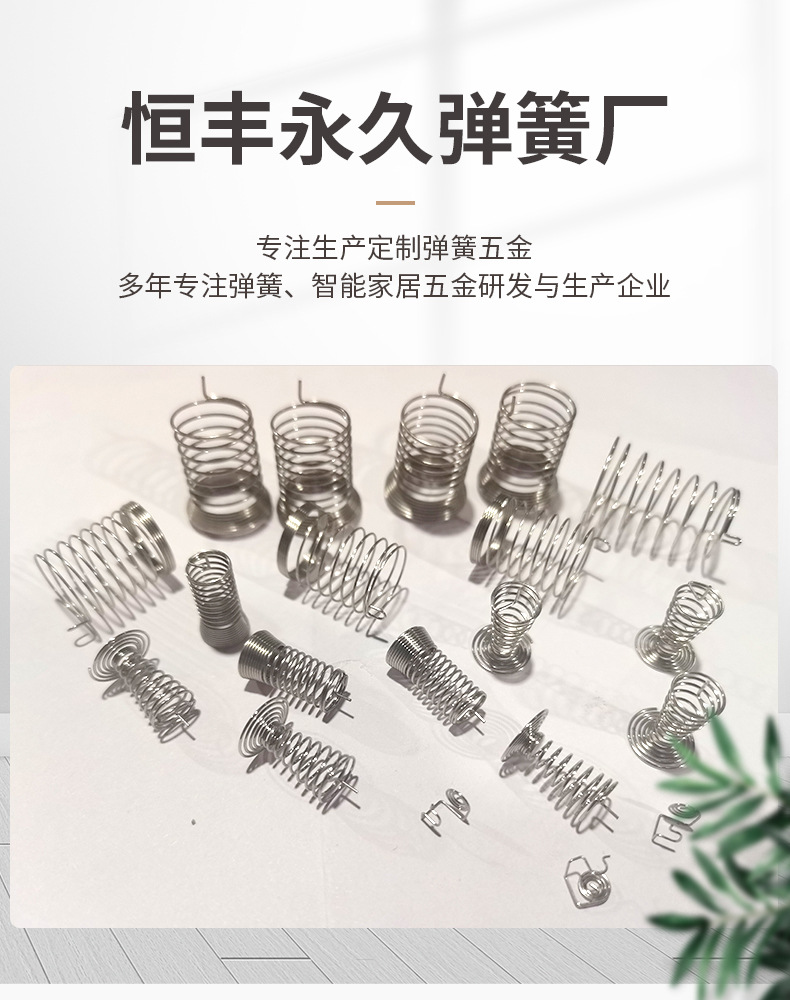 恒丰永久弹簧厂

专注生产定制弹簧五金
多年专注弹簧、智能家居五金研发与生产企业