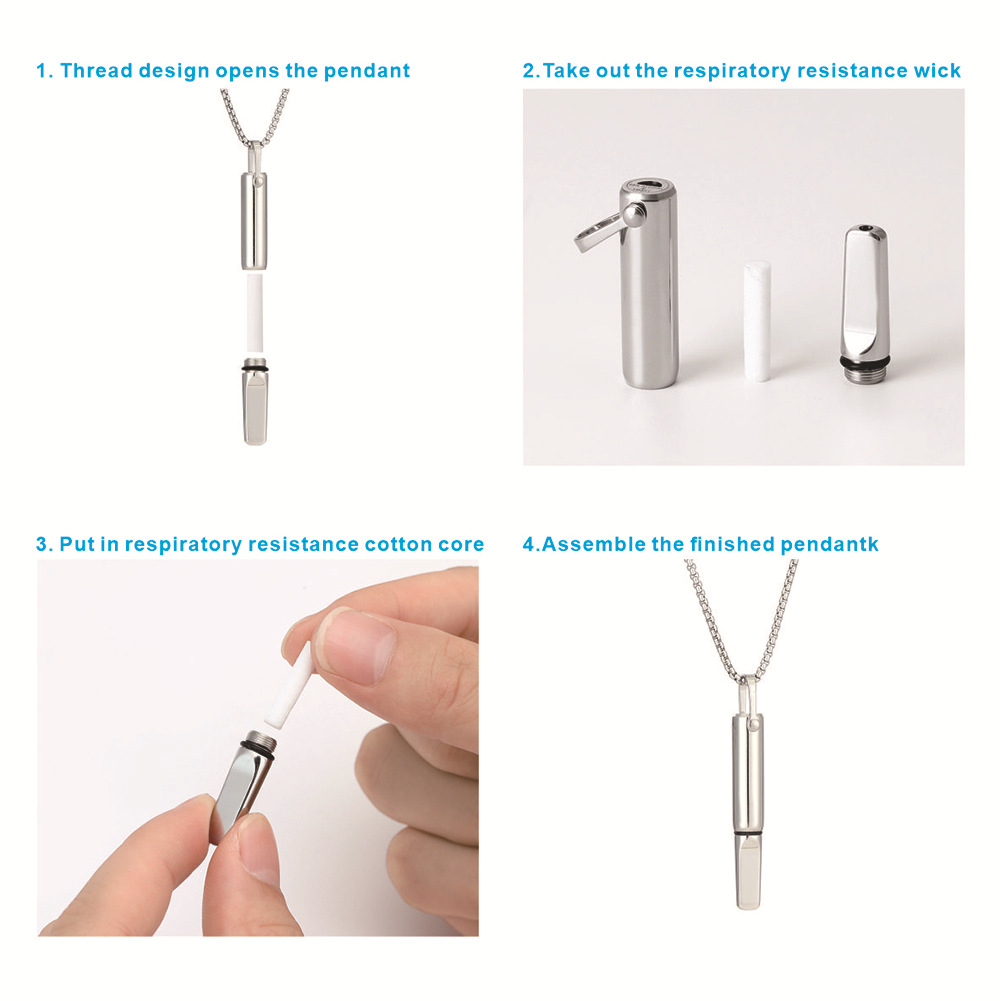 1. Thread design opens the pendant

2.Take out the respiratory resistance wick

3. Put in respiratory resistance cotton core

4.Assemble the finished pendantk