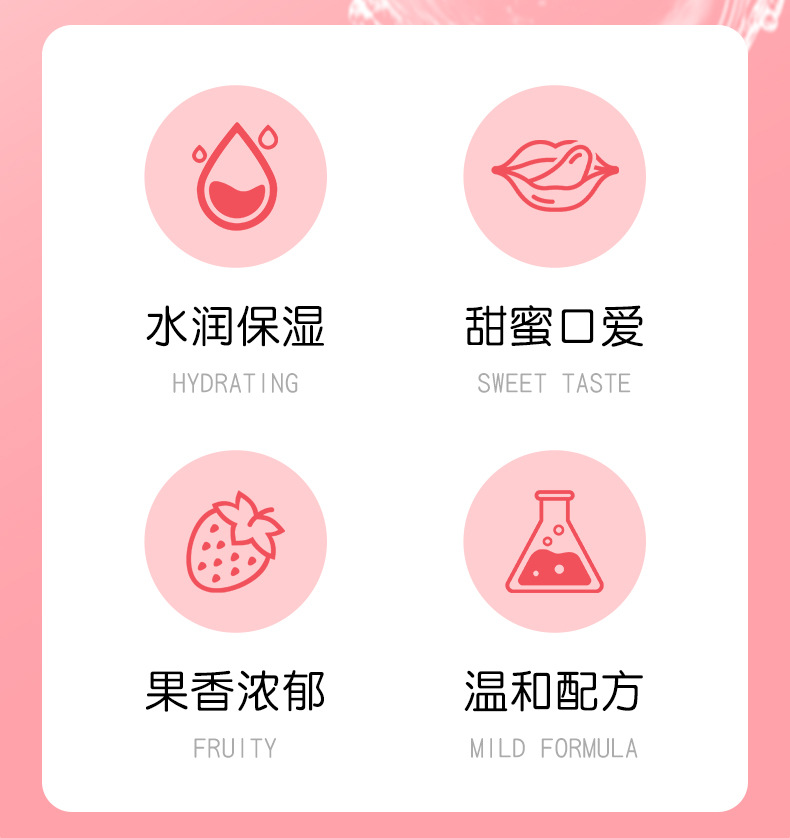 水润保湿
HYDRATING

甜蜜口爱
SWEET TASTE

果香浓郁
FRUITY

温和配方
MILD FORMULA