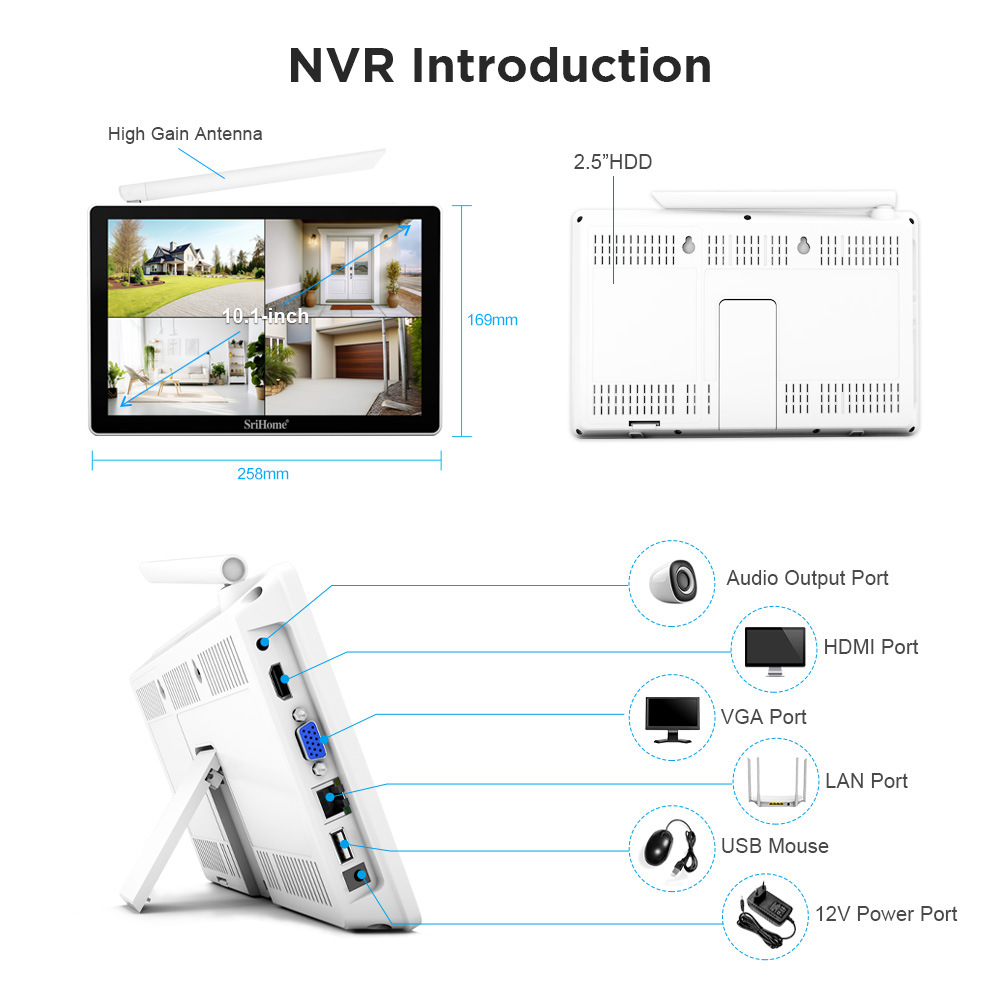 NVR Introduction

High Gain Antenna

10.1-inch

SriHome

169mm

258mm

2.5"HDD

Audio Output Port

HDMI Port

VGA Port

LAN Port

USB Mouse

12V Power Port