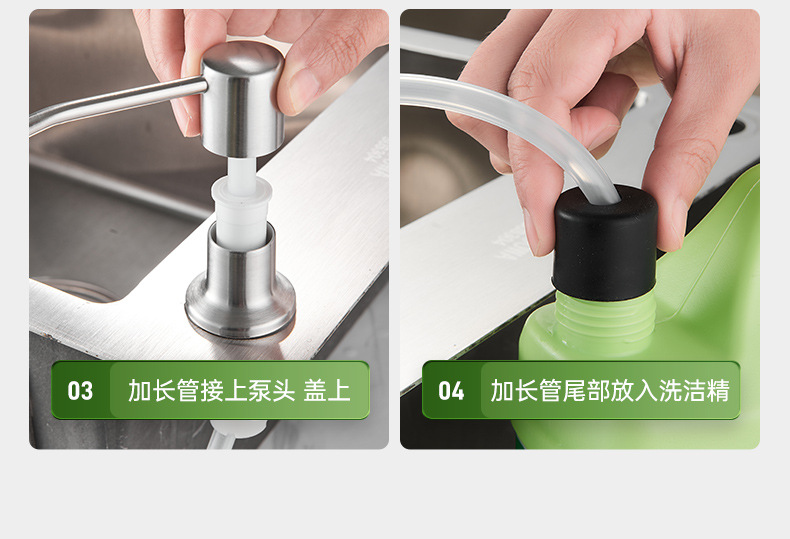 03 加长管接上泵头 盖上

04 加长管尾部放入洗洁精