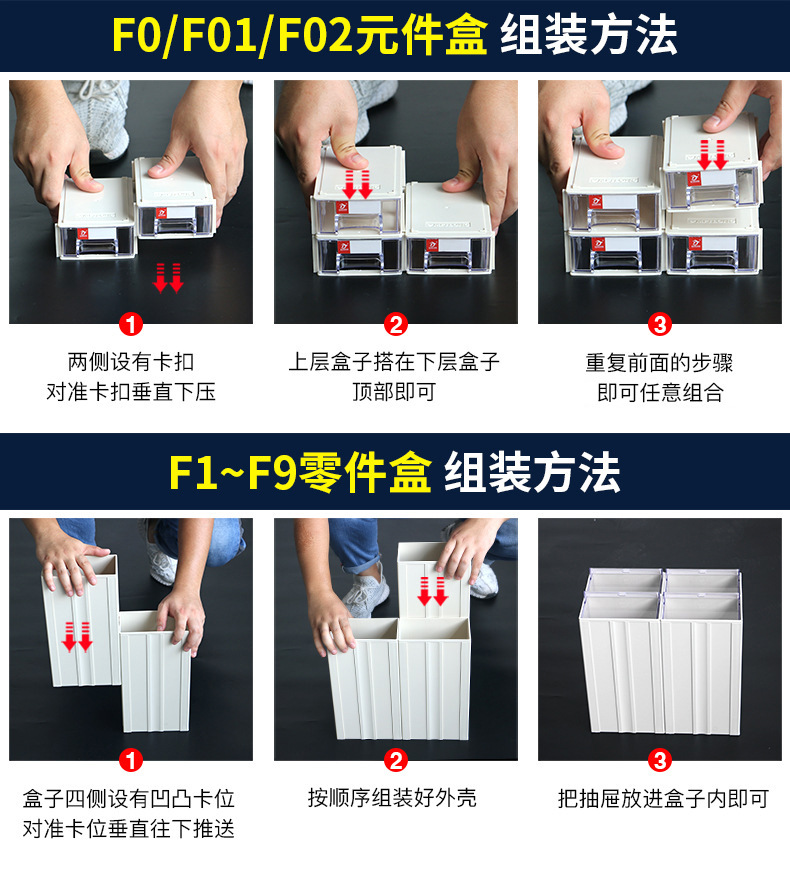 F0/F01/F02元件盒 组装方法

1
两侧设有卡扣
对准卡扣垂直下压

2
上层盒子搭在下层盒子
顶部即可

3
重复前面的步骤
即可任意组合

F1~F9零件盒 组装方法

1
盒子四侧设有凹凸卡位
对准卡位垂直往下推送

2
按顺序组装好外壳

3
把抽屉放进盒子内即可