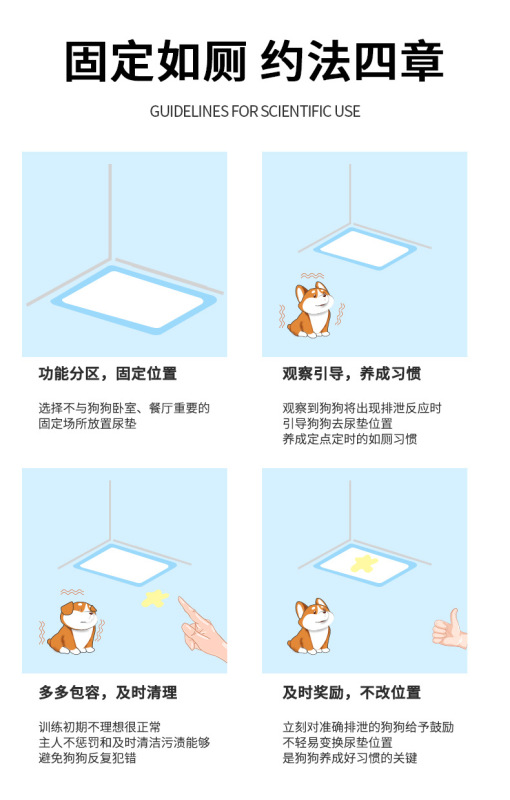 固定如厕 约法四章

GUIDELINES FOR SCIENTIFIC USE

功能分区，固定位置

选择不与狗狗卧室、餐厅重要的固定场所放置尿垫

观察引导，养成习惯

观察到狗狗将出现排泄反应时
引导狗狗去尿垫位置
养成定点定时的如厕习惯

多多包容，及时清理

训练初期不理想很正常
主人不惩罚和及时清洁污渍能够
避免狗狗反复犯错

及时奖励，不改位置

立刻对准确排泄的狗狗给予鼓励
不轻易变换尿垫位置
是狗狗养成好习惯的关键