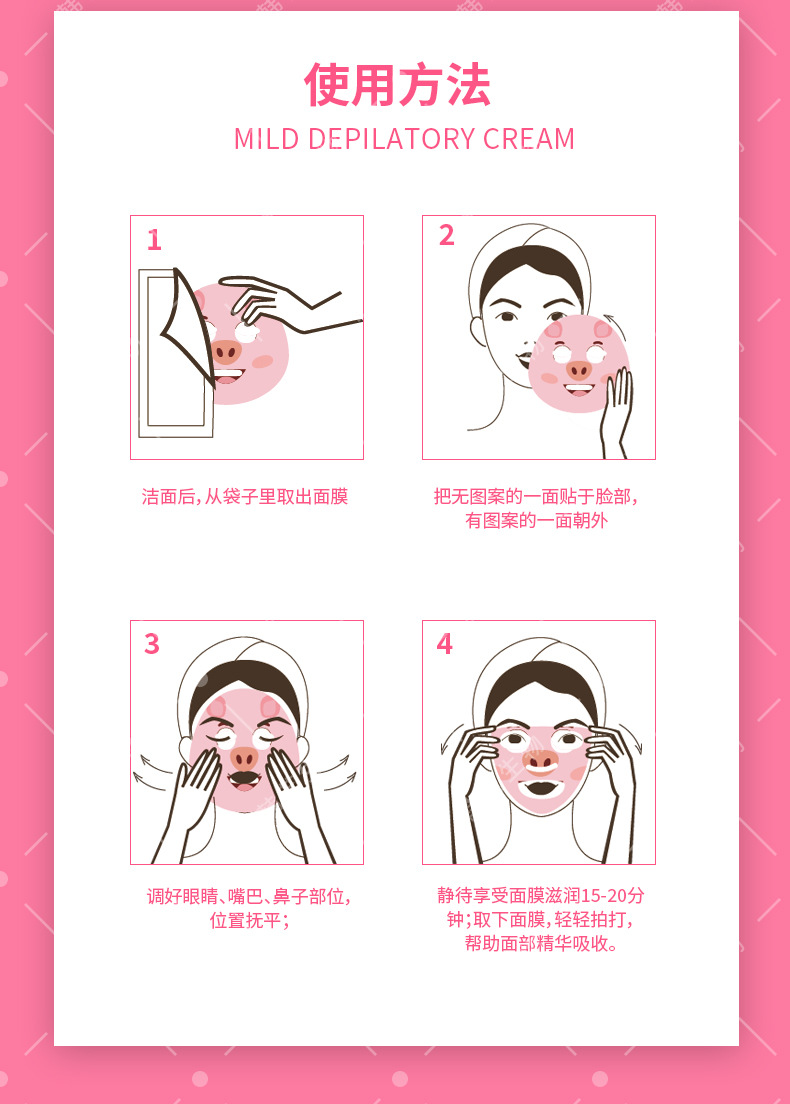 使用方法

MILD DEPILATORY CREAM

1

洁面后，从袋子里取出面膜

2

把无图案的一面贴于脸部，有图案的一面朝外

3

调好眼睛、嘴巴、鼻子部位，位置抚平；

4

静待享受面膜滋润15-20分钟；取下面膜，轻轻拍打，帮助面部精华吸收。