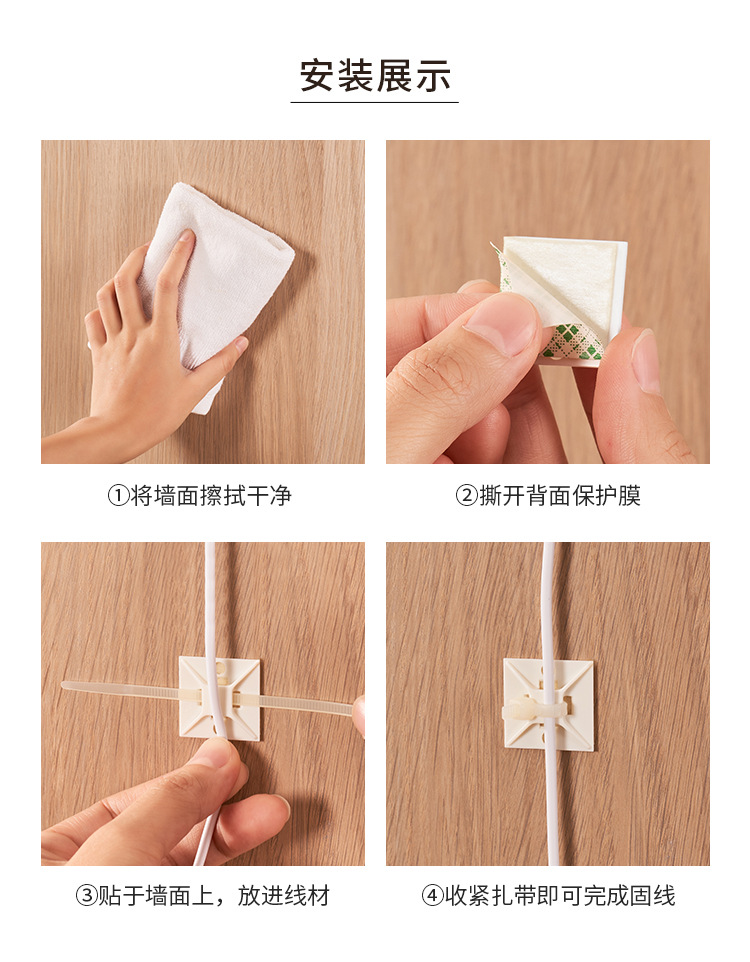 安装展示

①将墙面擦拭干净

②撕开背面保护膜

③贴于墙面上，放进线材

④收紧扎带即可完成固线