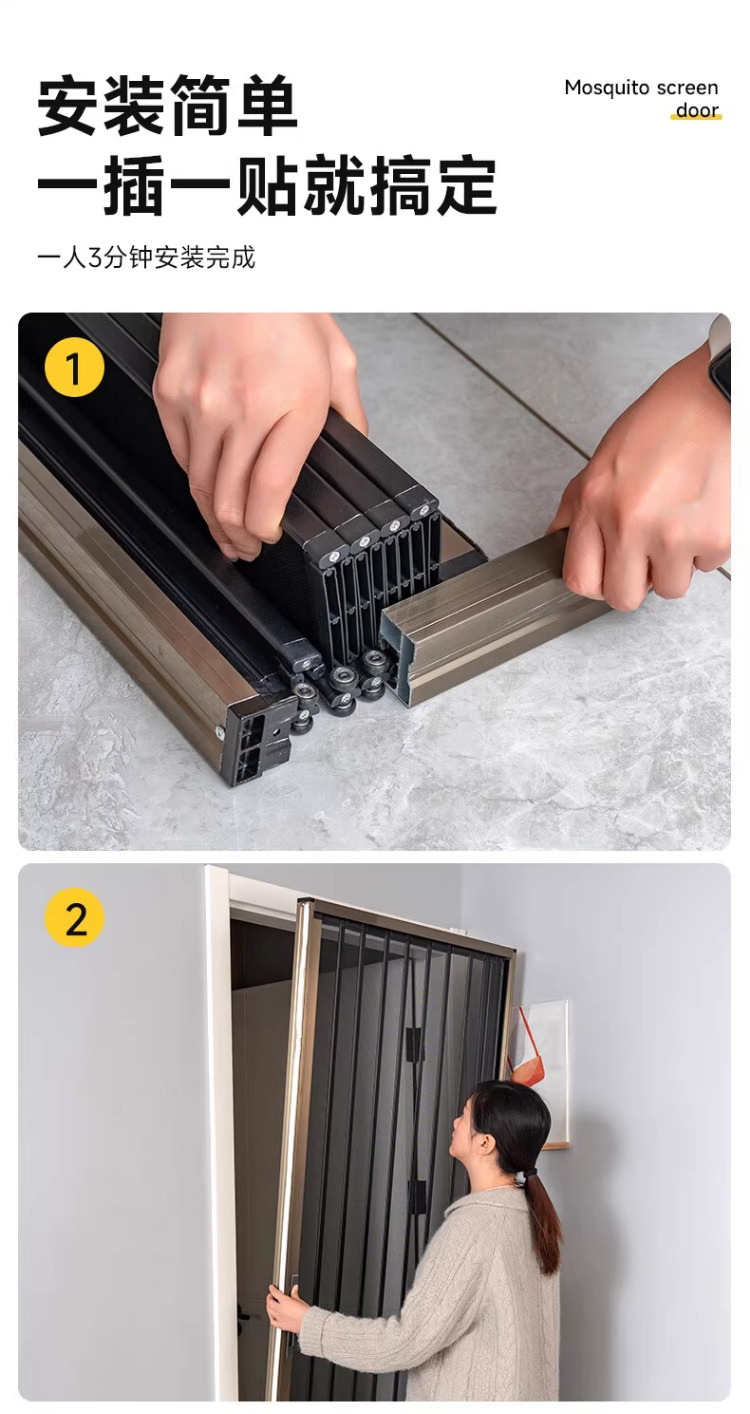 安装简单
一插一贴就搞定

Mosquito screen door

一人3分钟安装完成

1

2