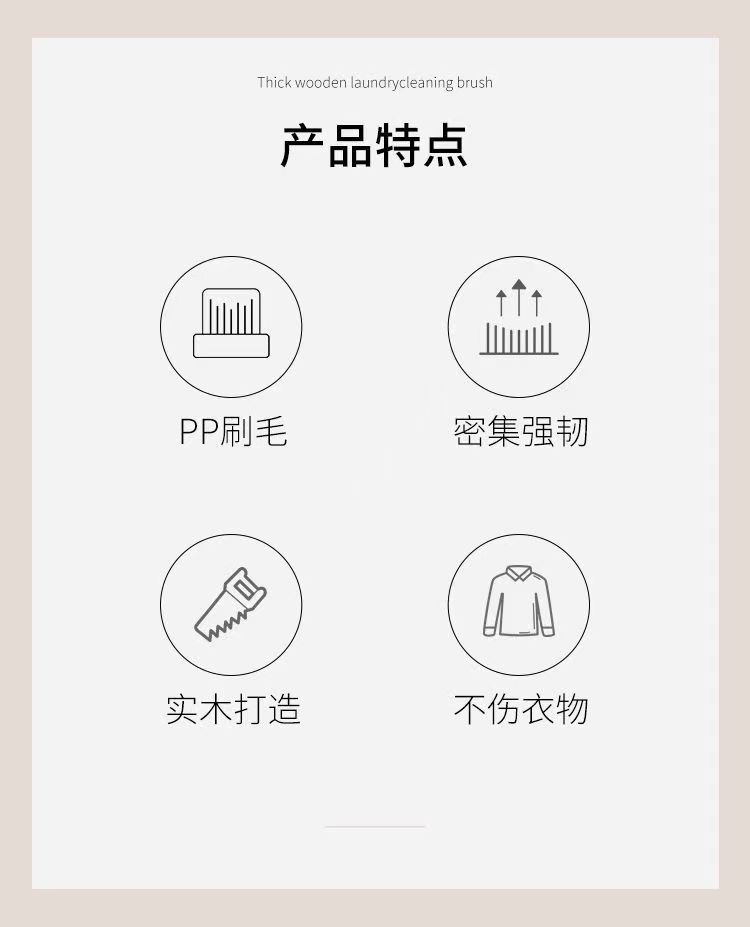 Thick wooden laundrycleaning brush

产品特点

PP刷毛

密集强韧

实木打造

不伤衣物