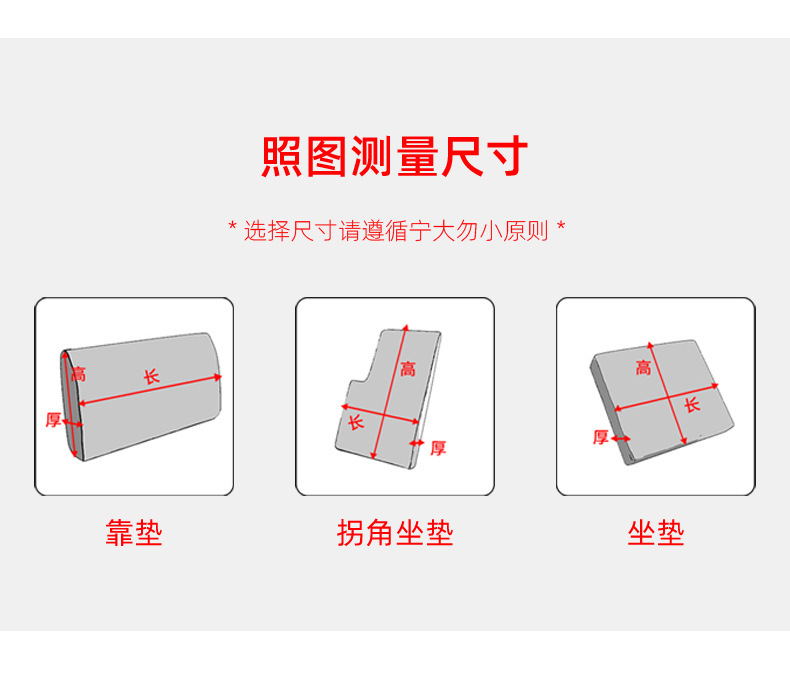 照图测量尺寸

* 选择尺寸请遵循宁大勿小原则 *

高
长
厚

靠垫

高
长
厚

拐角坐垫

高
长
厚

坐垫