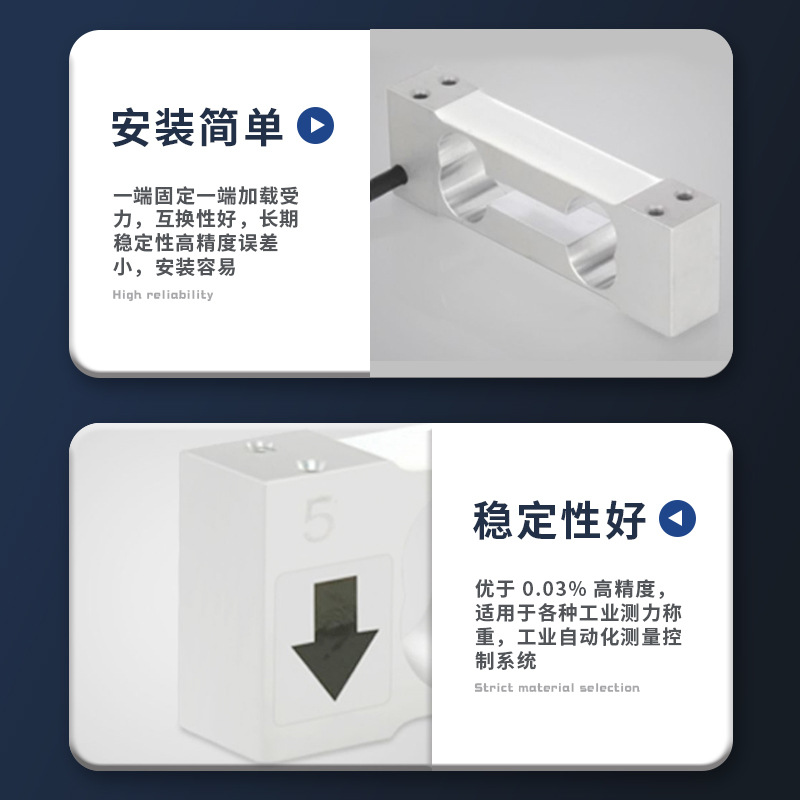 安装简单

一端固定一端加载受力，互换性好，长期稳定性高精度误差小，安装容易

High reliability

5

稳定性好

优于 0.03% 高精度，适用于各种工业测力称重，工业自动化测量控制系统

Strict material selection