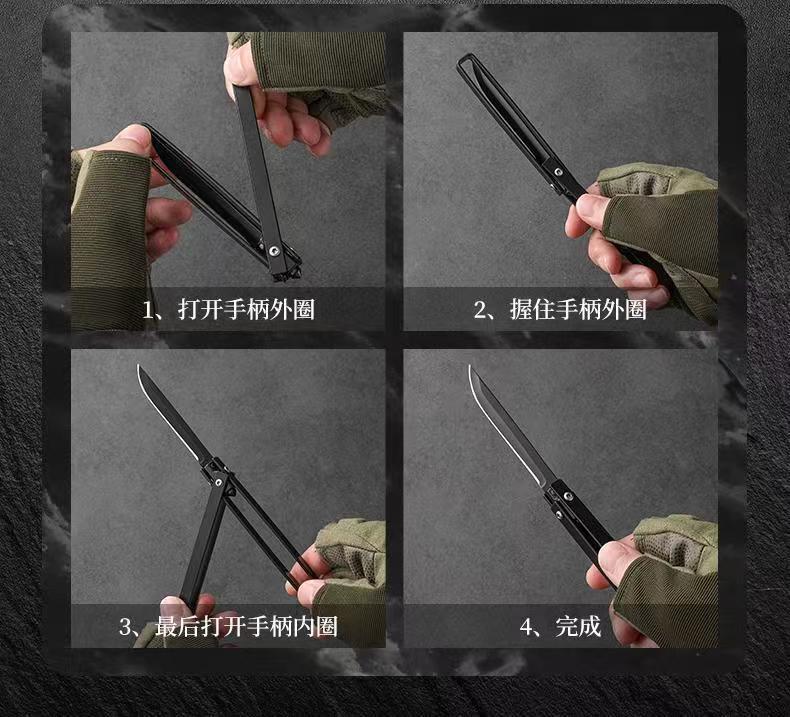 1、打开手柄外圈

2、握住手柄外圈

3、最后打开手柄内圈

4、完成