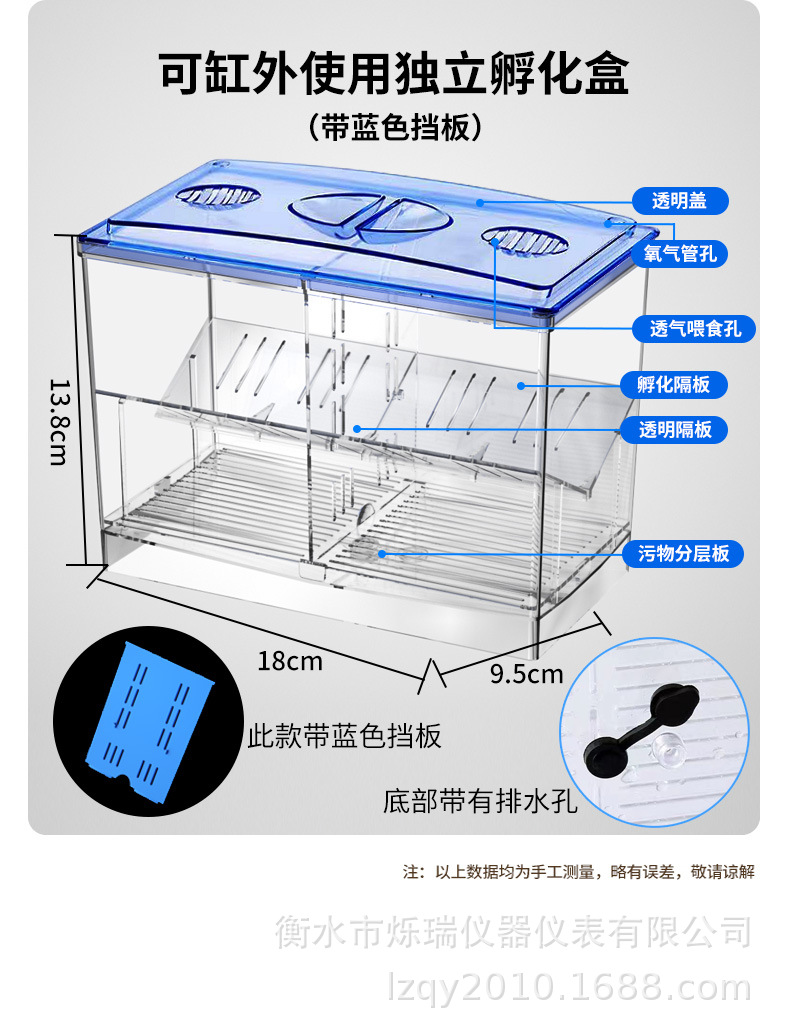 可缸外使用独立孵化盒
（带蓝色挡板）

透明盖
氧气管孔
透气喂食孔
孵化隔板
透明隔板
污物分层板

13.8cm
18cm
9.5cm

此款带蓝色挡板
底部带有排水孔

注：以上数据均为手工测量，略有误差，敬请谅解

衡水市烁瑞仪器仪表有限公司
lzqy2010.1688.com