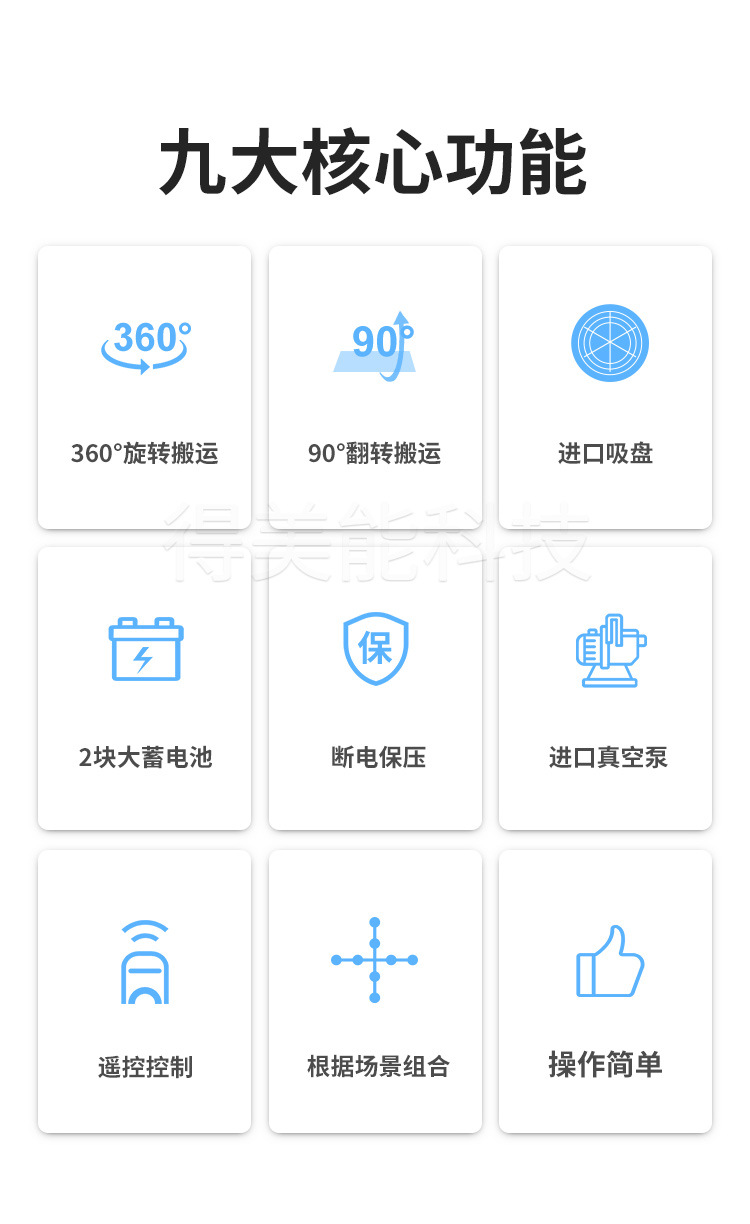 九大核心功能

360°

360°旋转搬运

90°

90°翻转搬运

进口吸盘

2块大蓄电池

保

断电保压

进口真空泵

遥控控制

根据场景组合

操作简单

得美能科技