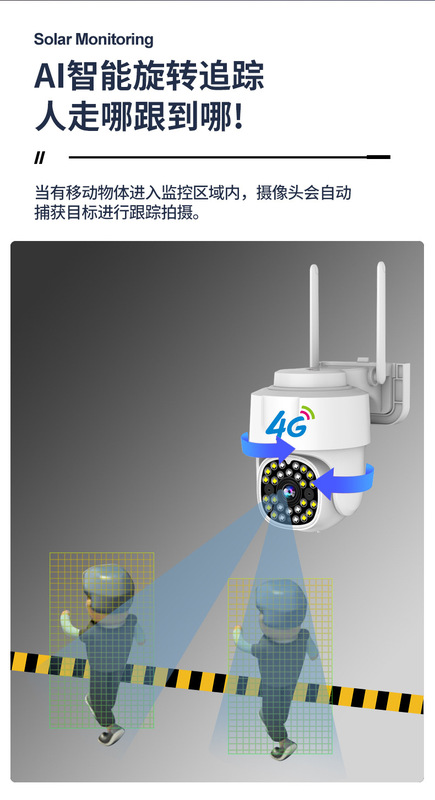 Solar Monitoring

AI智能旋转追踪
人走哪跟到哪!

//

当有移动物体进入监控区域内，摄像头会自动捕获目标进行跟踪拍摄。

4G