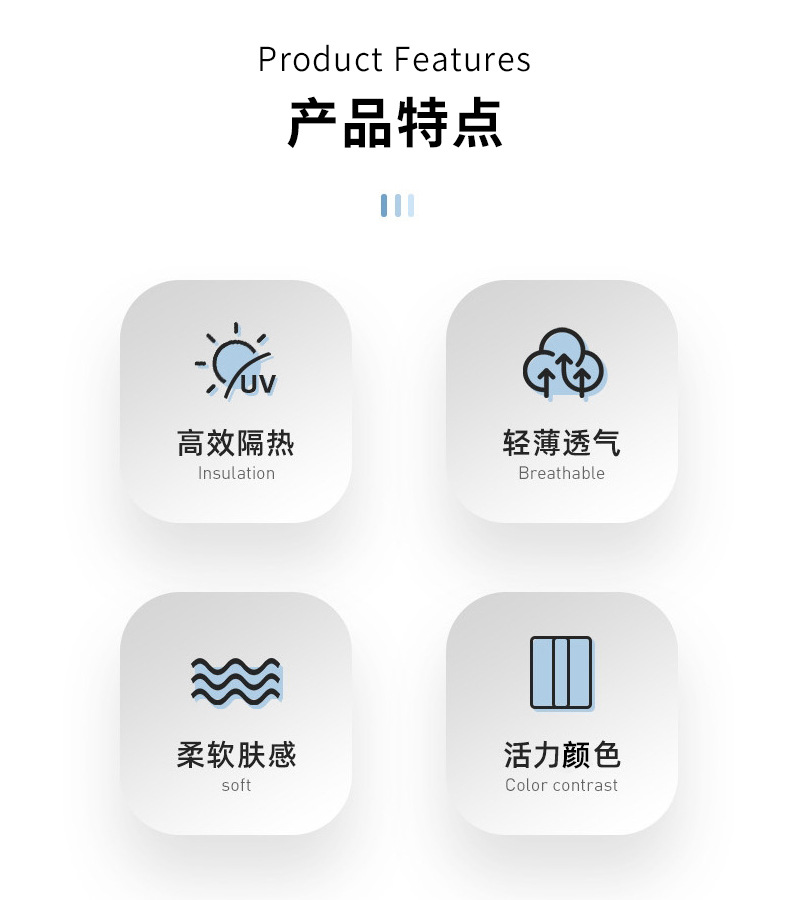 Product Features
产品特点

UV
高效隔热
Insulation

轻薄透气
Breathable

柔软肤感
soft

活力颜色
Color contrast