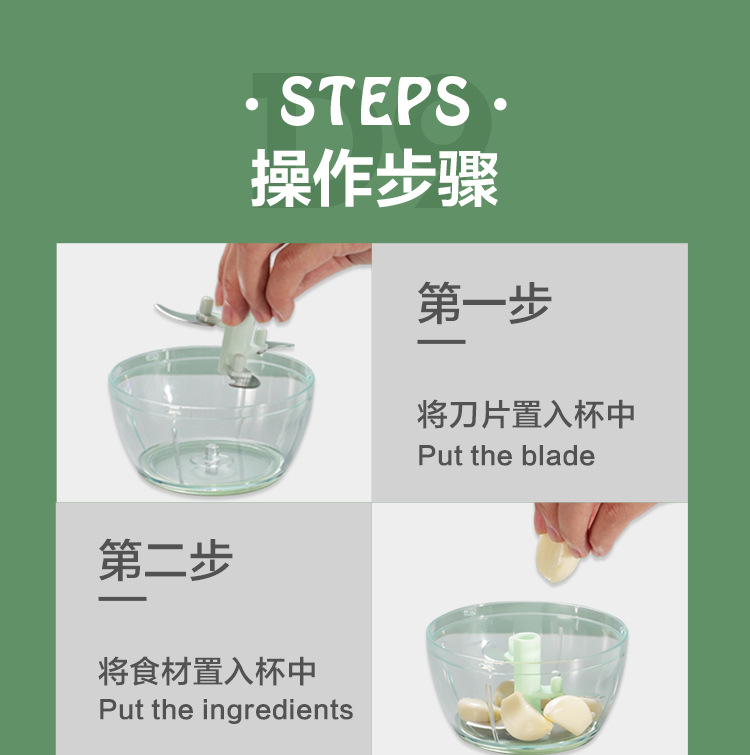 · STEPS ·
操作步骤

第一步

将刀片置入杯中
Put the blade

第二步

将食材置入杯中
Put the ingredients