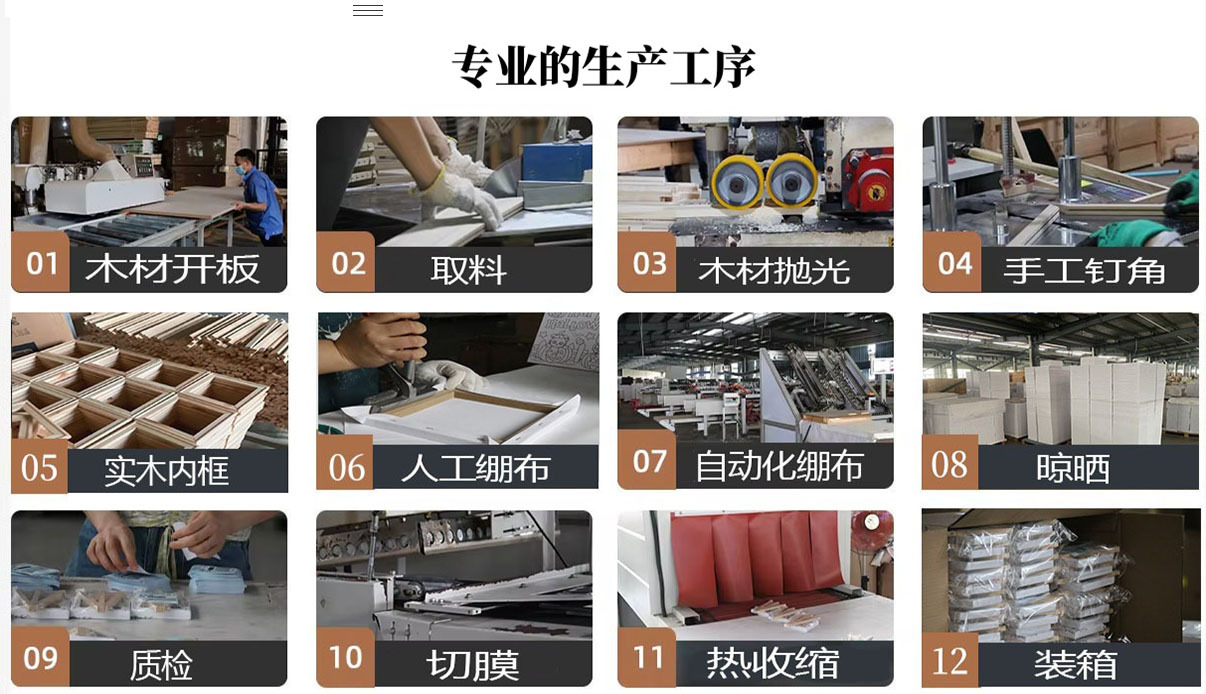 专业的生产工序

01 木材开板

02 取料

03 木材抛光

04 手工钉角

05 实木内框

06 人工绷布

07 自动化绷布

08 晾晒

09 质检

10 切膜

11 热收缩

12 装箱