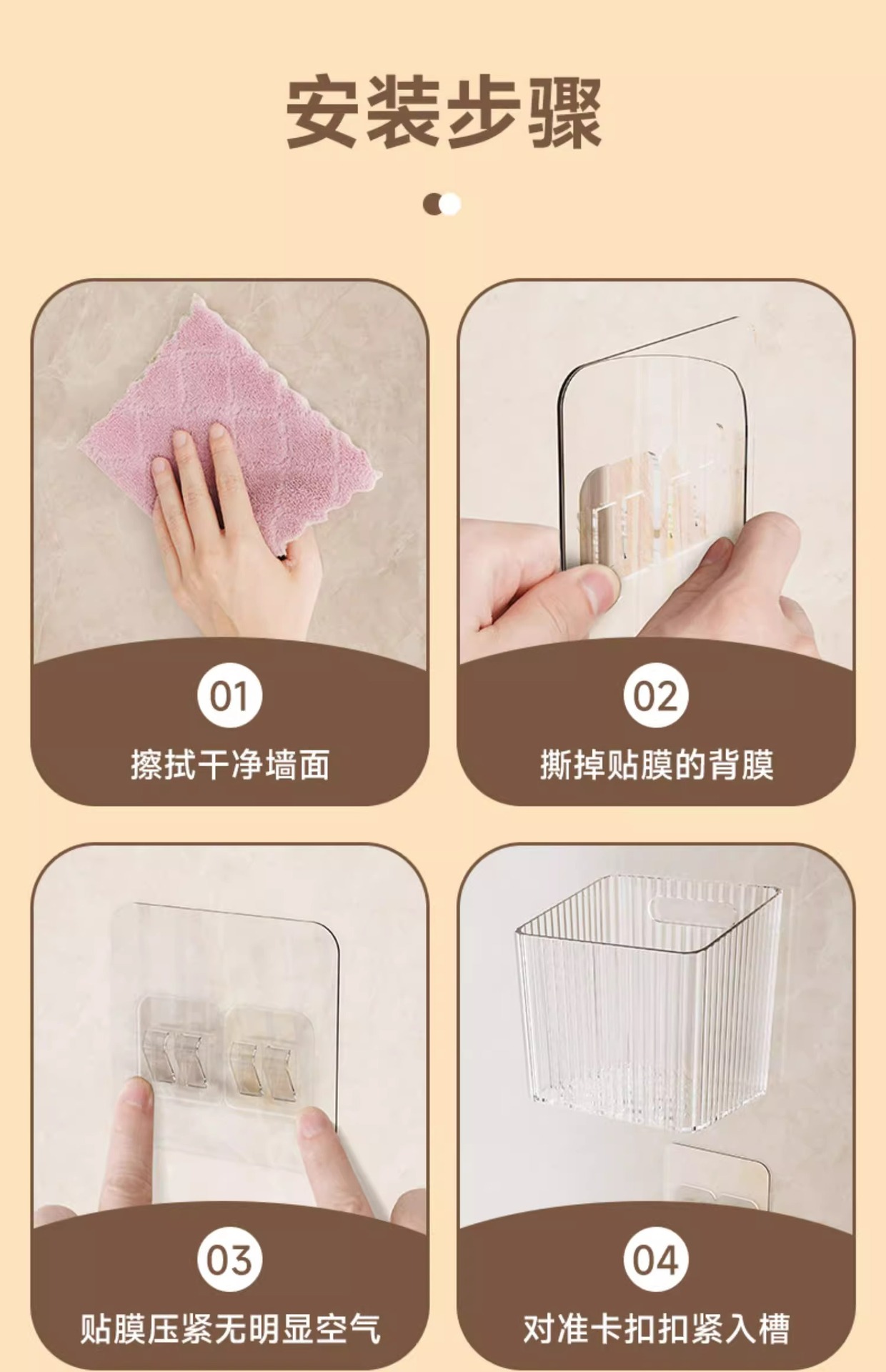 安装步骤

01
擦拭干净墙面

02
撕掉贴膜的背膜

03
贴膜压紧无明显空气

04
对准卡扣扣紧入槽