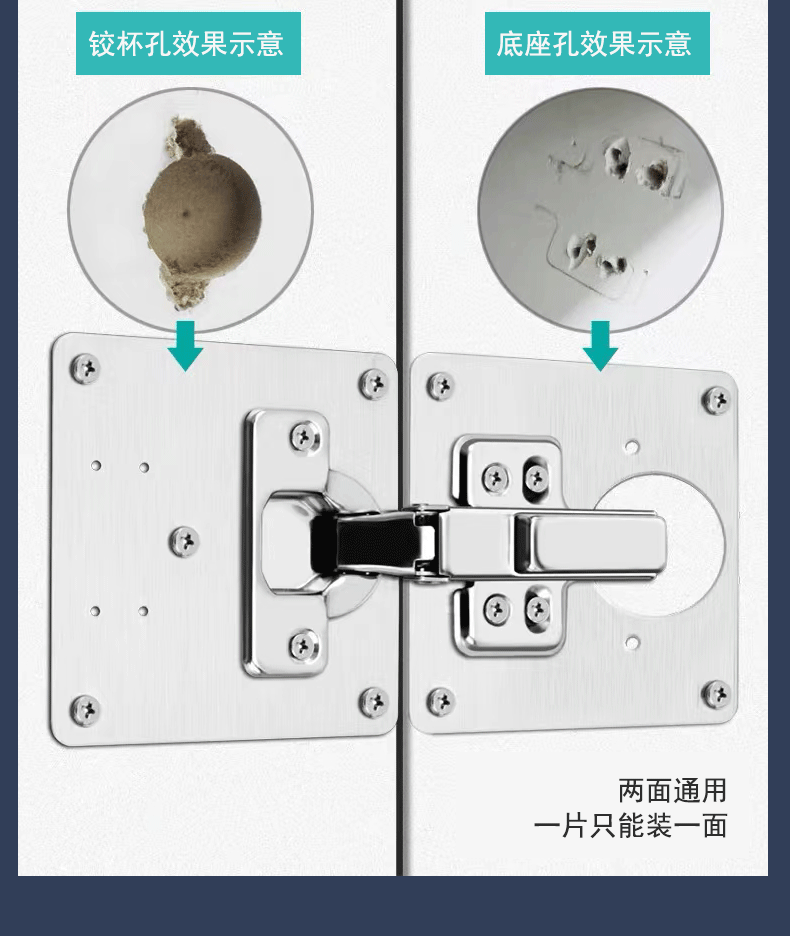 铰杯孔效果示意

底座孔效果示意

两面通用
一片只能装一面