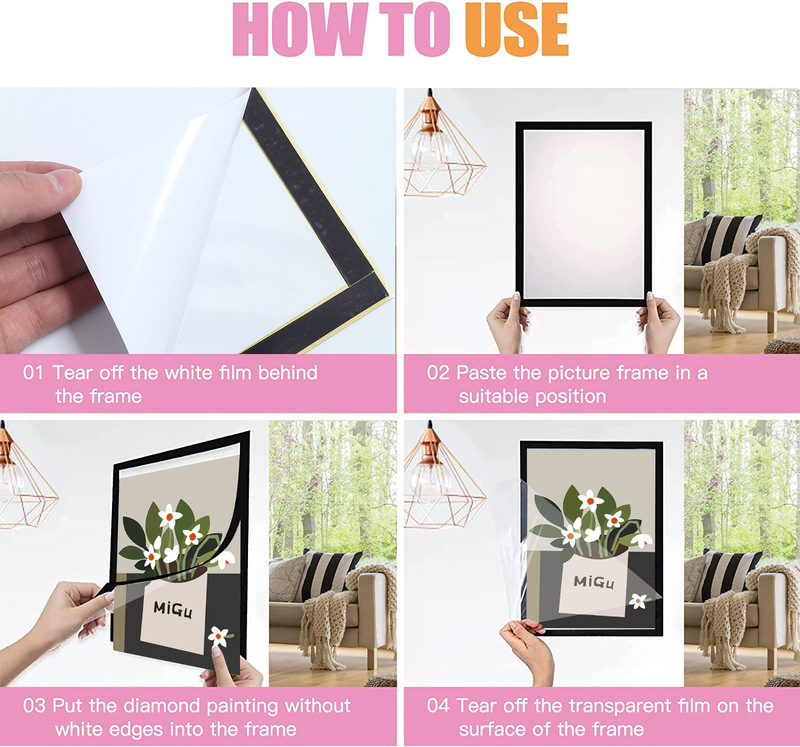 HOW TO USE

01 Tear off the white film behind the frame

02 Paste the picture frame in a suitable position

MiGu

03 Put the diamond painting without white edges into the frame

MiGu

04 Tear off the transparent film on the surface of the frame