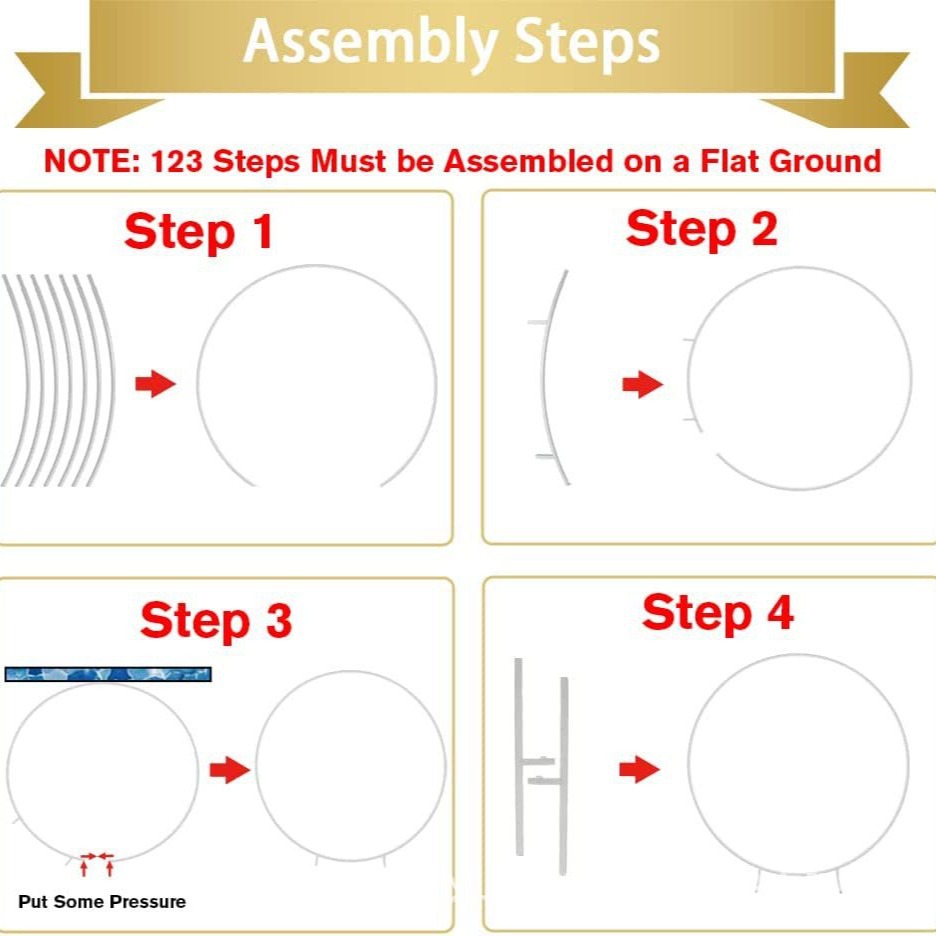 Assembly Steps

NOTE: 123 Steps Must be Assembled on a Flat Ground

Step 1

Step 2

Step 3

Put Some Pressure

Step 4