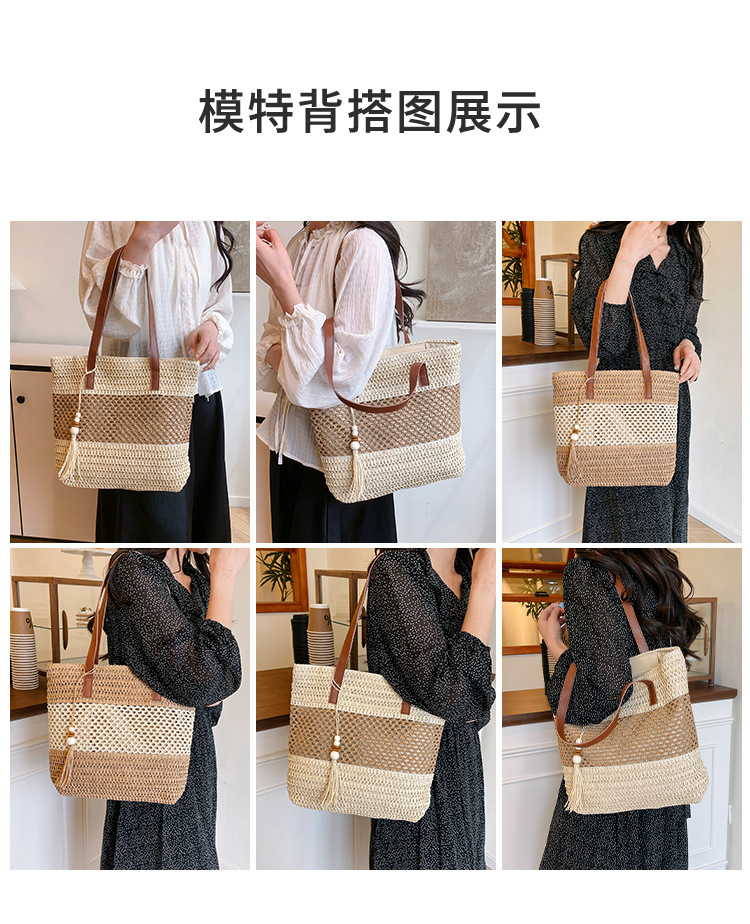 模特背搭图展示