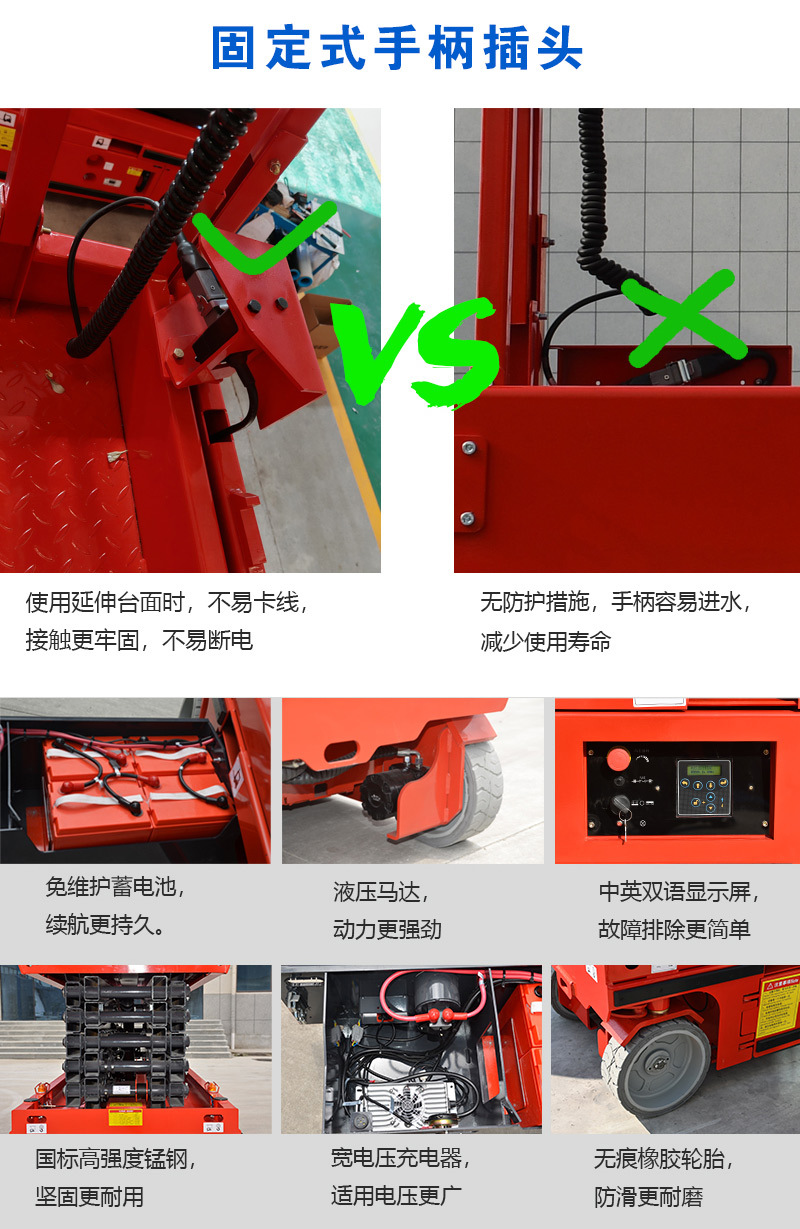 固定式手柄插头

VS

使用延伸台面时，不易卡线，接触更牢固，不易断电

无防护措施，手柄容易进水，减少使用寿命

免维护蓄电池，续航更持久。

液压马达，动力更强劲

中英双语显示屏，故障排除更简单

国标高强度锰钢，坚固更耐用

宽电压充电器，适用电压更广

无痕橡胶轮胎，防滑更耐磨