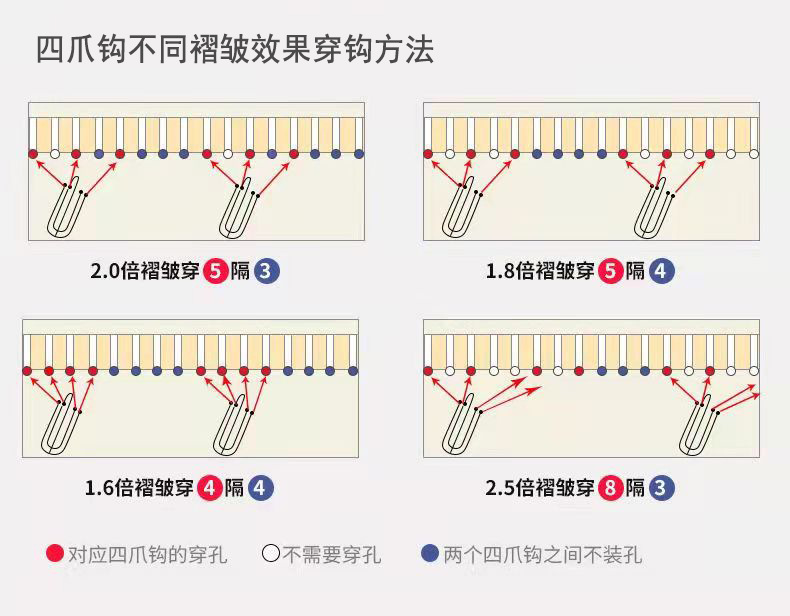 四爪钩不同褶皱效果穿钩方法

2.0倍褶皱穿 5 隔 3

1.8倍褶皱穿 5 隔 4

1.6倍褶皱穿 4 隔 4

2.5倍褶皱穿 8 隔 3

对应四爪钩的穿孔　不需要穿孔　两个四爪钩之间不装孔