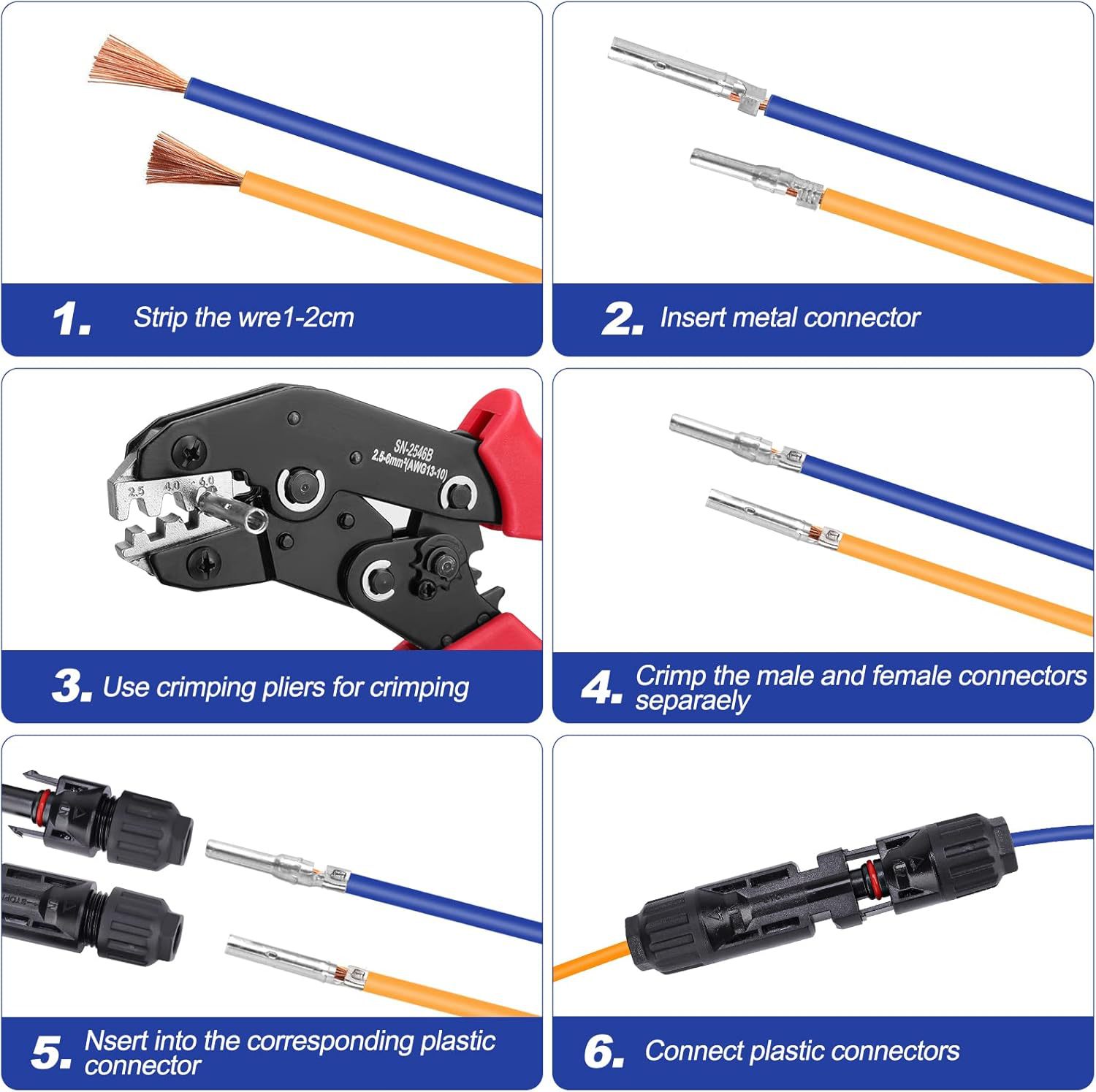 1. Strip the wre1-2cm

2. Insert metal connector

SN-2546B
2.5-6mm²(AWG13-10)
2.5 4.0 6.0

3. Use crimping pliers for crimping

4. Crimp the male and female connectors separaely

5. Nsert into the corresponding plastic connector

6. Connect plastic connectors