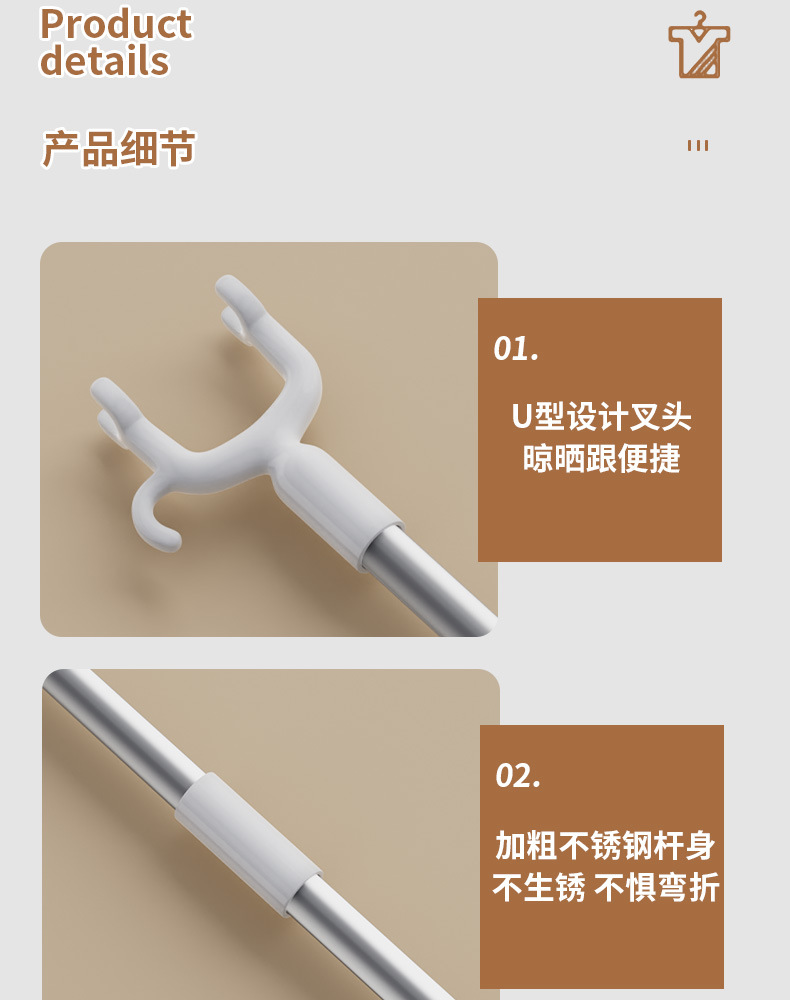 Product details

产品细节

01.

U型设计叉头
晾晒跟便捷

02.

加粗不锈钢杆身
不生锈 不惧弯折