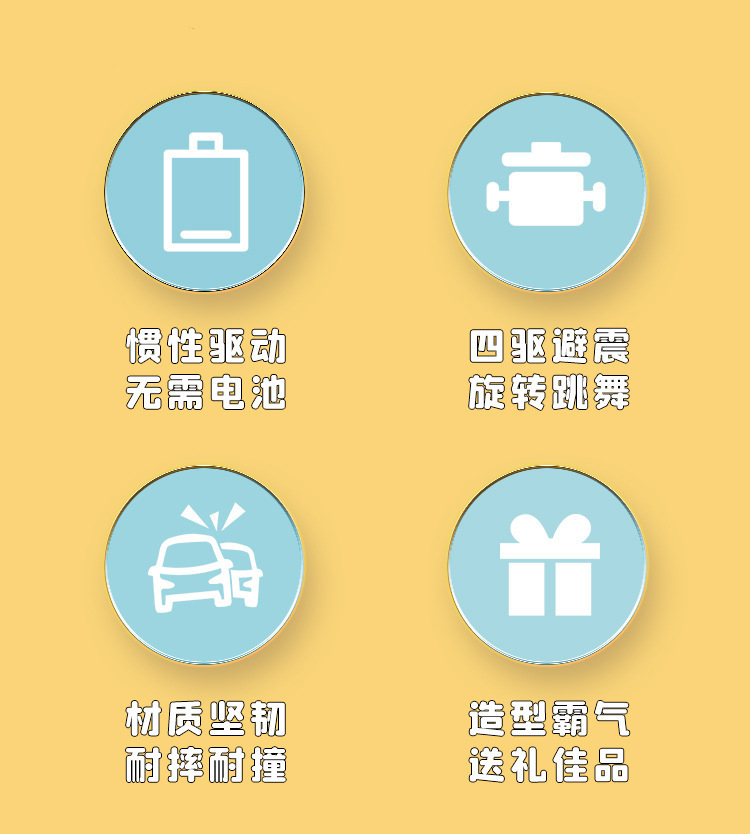 惯性驱动
无需电池

四驱避震
旋转跳舞

材质坚韧
耐摔耐撞

造型霸气
送礼佳品