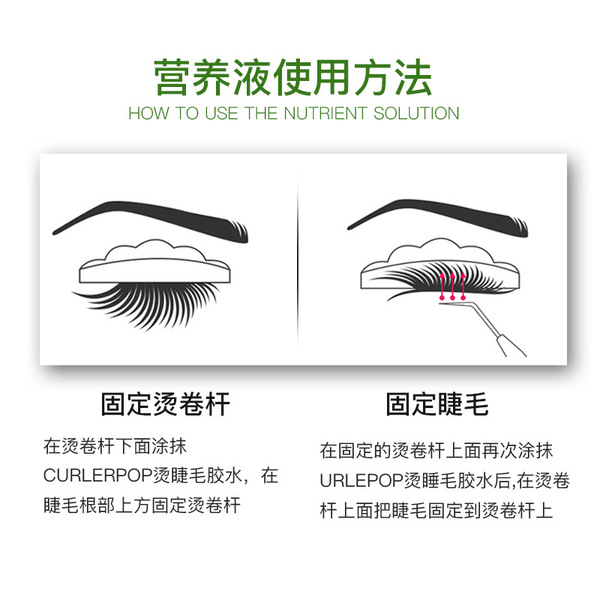 营养液使用方法

HOW TO USE THE NUTRIENT SOLUTION

固定烫卷杆

在烫卷杆下面涂抹CURLERPOP烫睫毛胶水，在睫毛根部上方固定烫卷杆

固定睫毛

在固定的烫卷杆上面再次涂抹URLEPOP烫睡毛胶水后,在烫卷杆上面把睫毛固定到烫卷杆上