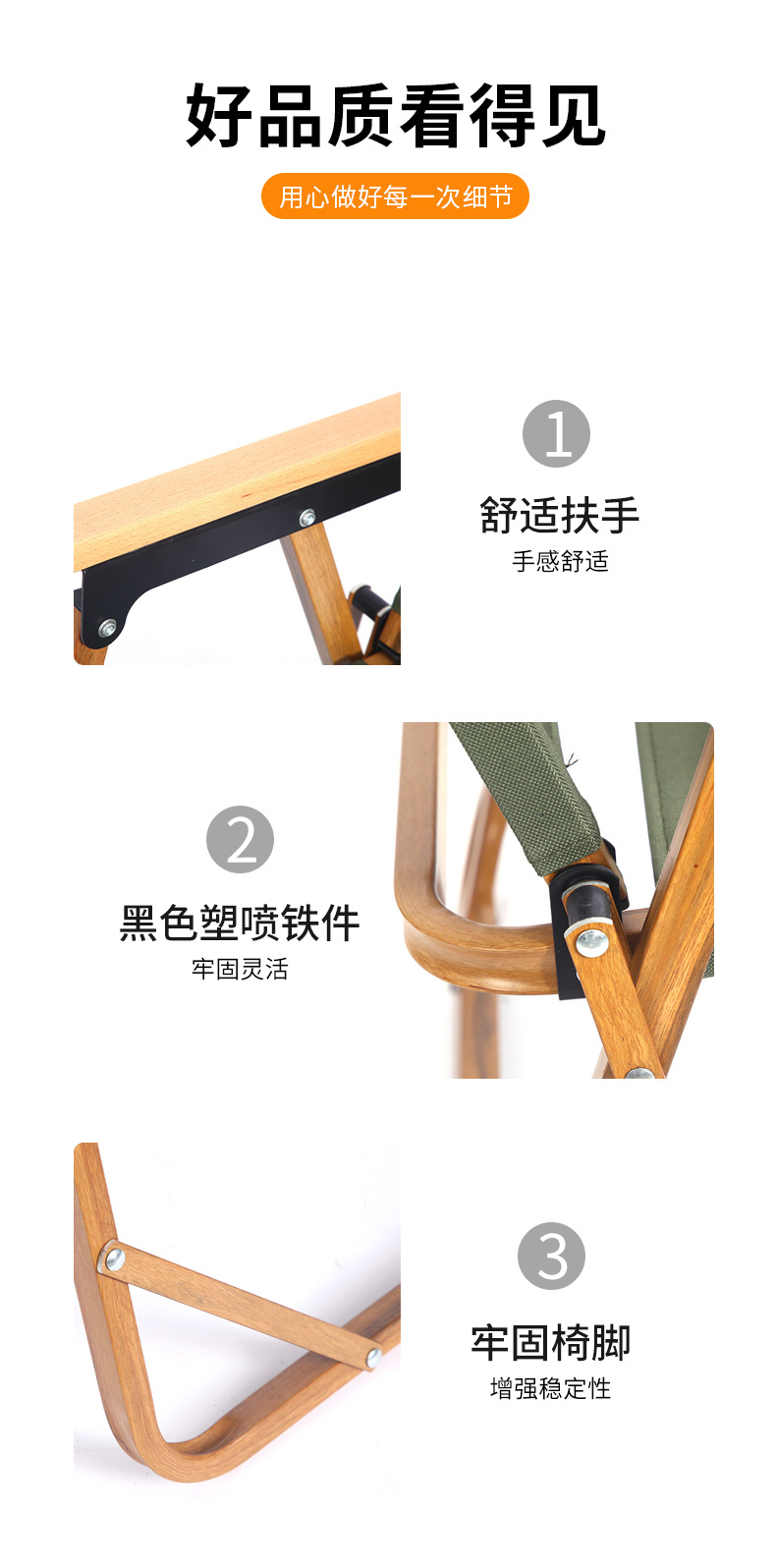 好品质看得见

用心做好每一次细节

1

舒适扶手

手感舒适

2

黑色塑喷铁件

牢固灵活

3

牢固椅脚

增强稳定性