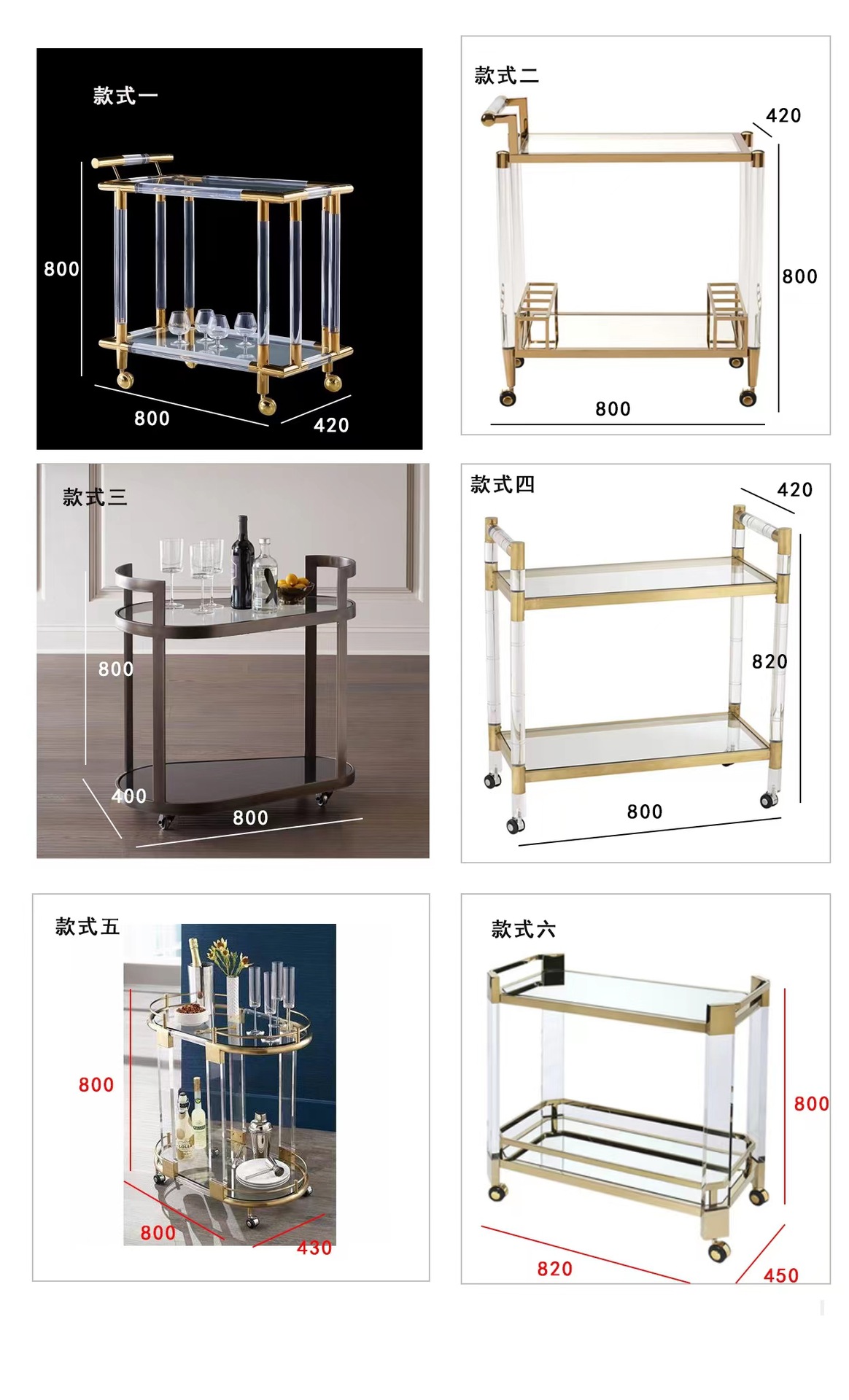 款式一

800

800

420

款式二

420

800

800

款式三

800

400

800

款式四

420

820

800

款式五

800

800

430

款式六

800

820

450