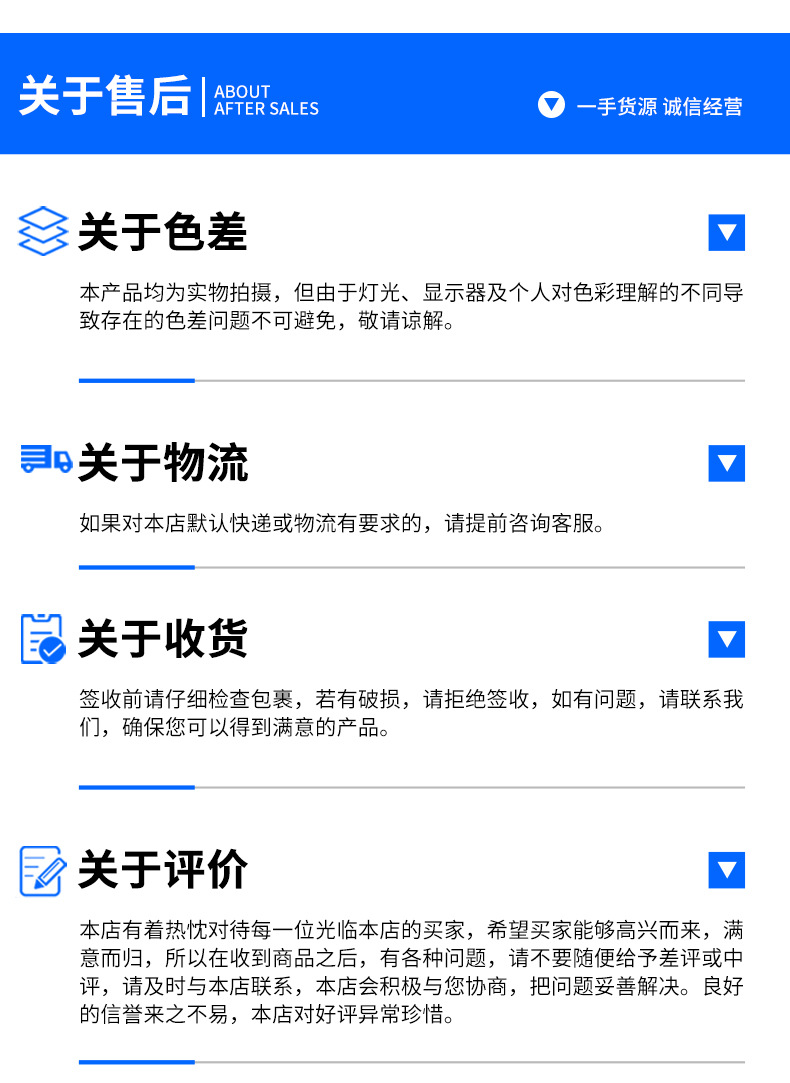 关于售后 ABOUT AFTER SALES

一手货源 诚信经营

关于色差

本产品均为实物拍摄，但由于灯光、显示器及个人对色彩理解的不同导致存在的色差问题不可避免，敬请谅解。

关于物流

如果对本店默认快递或物流有要求的，请提前咨询客服。

关于收货

签收前请仔细检查包裹，若有破损，请拒绝签收，如有问题，请联系我们，确保您可以得到满意的产品。

关于评价

本店有着热忱对待每一位光临本店的买家，希望买家能够高兴而来，满意而归，所以在收到商品之后，有各种问题，请不要随便给予差评或中评，请及时与本店联系，本店会积极与您协商，把问题妥善解决。良好的信誉来之不易，本店对好评异常珍惜。