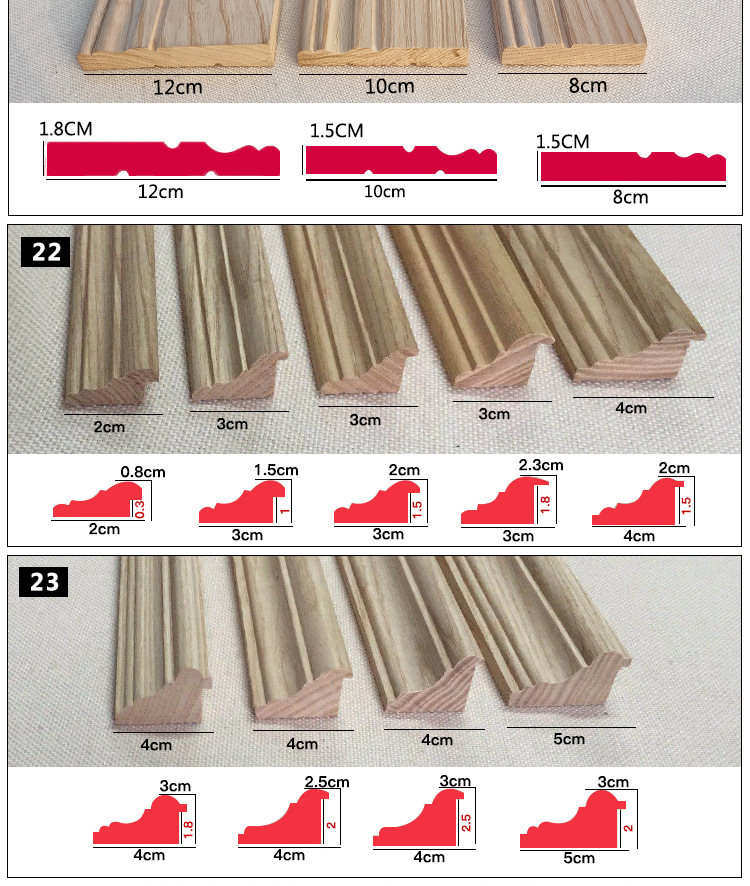 12cm 10cm 8cm

1.8CM
12cm

1.5CM
10cm

1.5CM
8cm

22

2cm 3cm 3cm 3cm 4cm

0.8cm
0.3
2cm

1.5cm
1
3cm

2cm
1.5
3cm

2.3cm
1.8
3cm

2cm
1.5
4cm

23

4cm 4cm 4cm 5cm

3cm
1.8
4cm

2.5cm
2
4cm

3cm
2.5
4cm

3cm
2
5cm