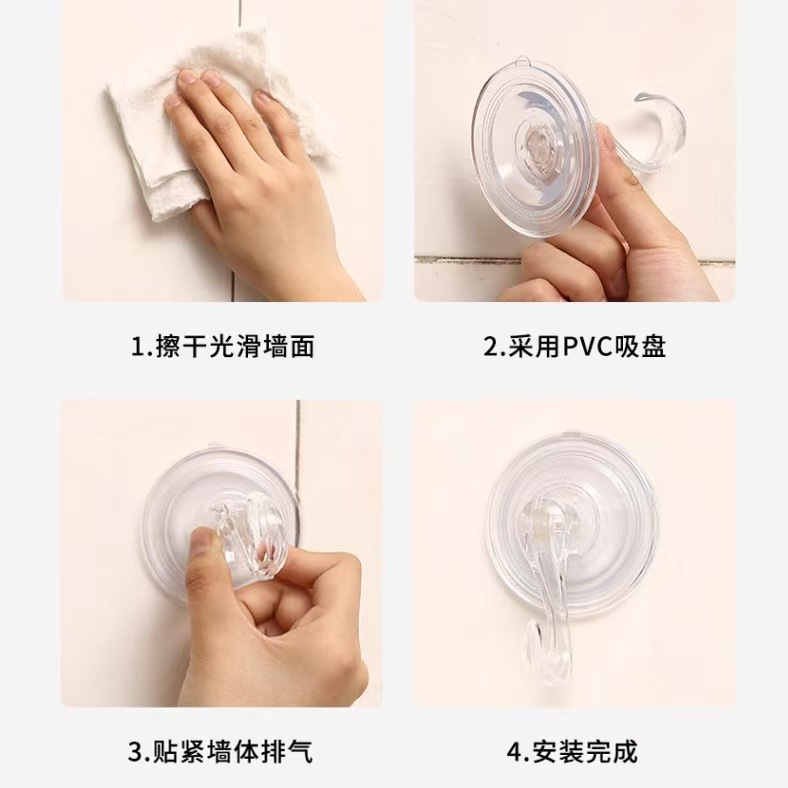 1.擦干光滑墙面

2.采用PVC吸盘

3.贴紧墙体排气

4.安装完成