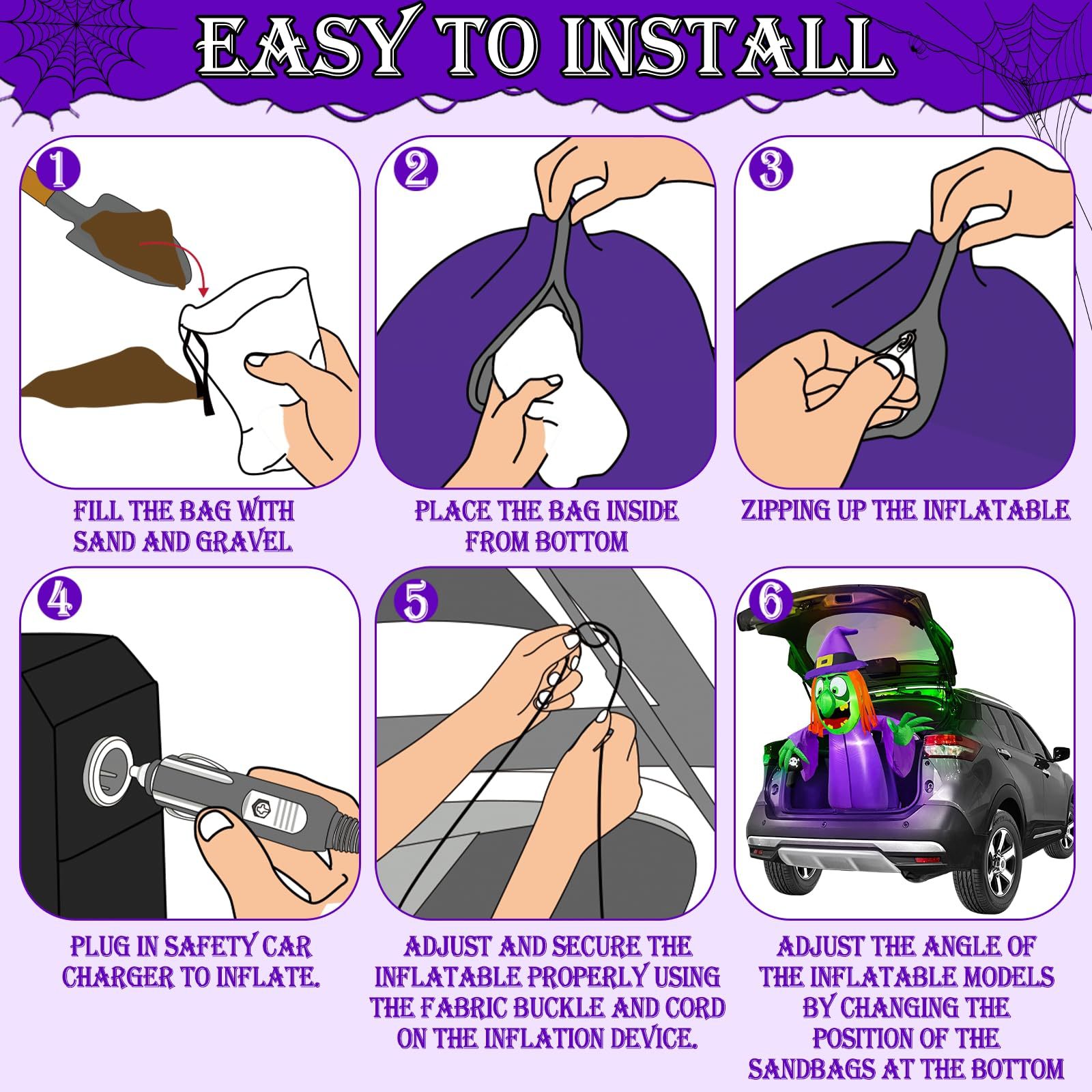 EASY TO INSTALL

1

FILL THE BAG WITH SAND AND GRAVEL

2

PLACE THE BAG INSIDE FROM BOTTOM

3

ZIPPING UP THE INFLATABLE

4

PLUG IN SAFETY CAR CHARGER TO INFLATE.

5

ADJUST AND SECURE THE INFLATABLE PROPERLY USING THE FABRIC BUCKLE AND CORD ON THE INFLATION DEVICE.

6

ADJUST THE ANGLE OF THE INFLATABLE MODELS BY CHANGING THE POSITION OF THE SANDBAGS AT THE BOTTOM