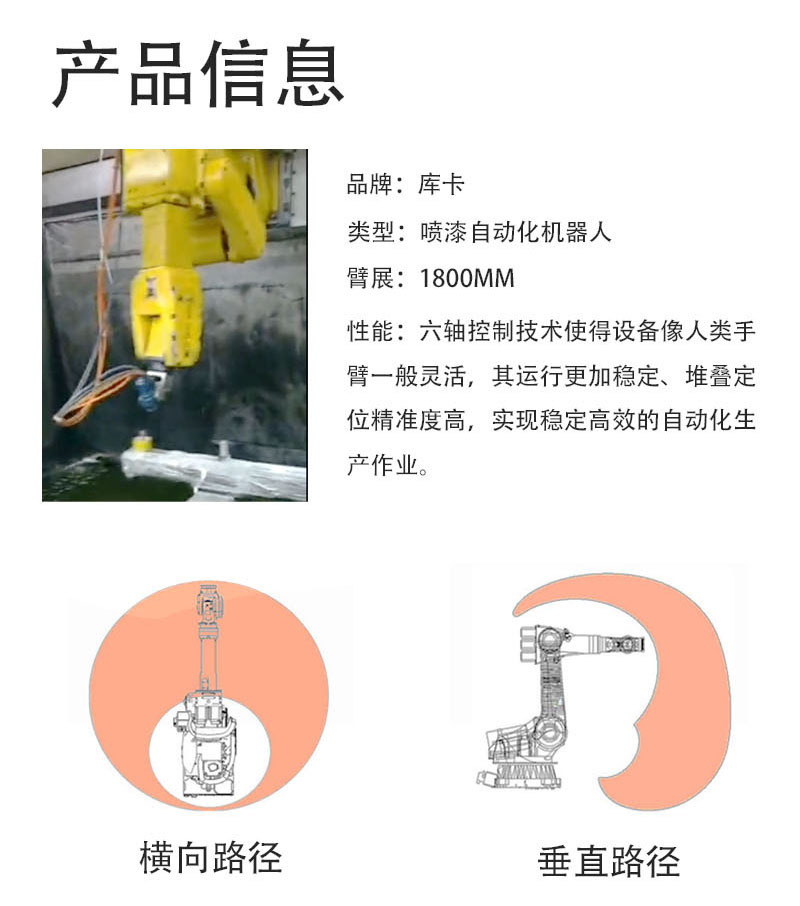 产品信息

品牌：库卡

类型：喷漆自动化机器人

臂展：1800MM

性能：六轴控制技术使得设备像人类手臂一般灵活，其运行更加稳定、堆叠定位精准度高，实现稳定高效的自动化生产作业。

横向路径

垂直路径