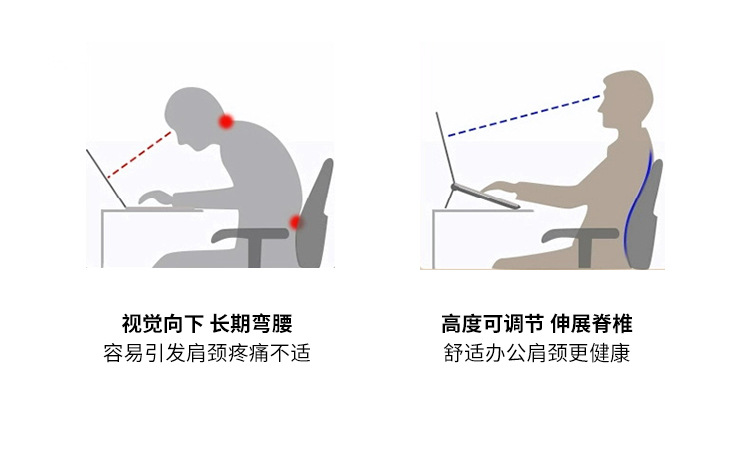 视觉向下 长期弯腰
容易引发肩颈疼痛不适

高度可调节 伸展脊椎
舒适办公肩颈更健康