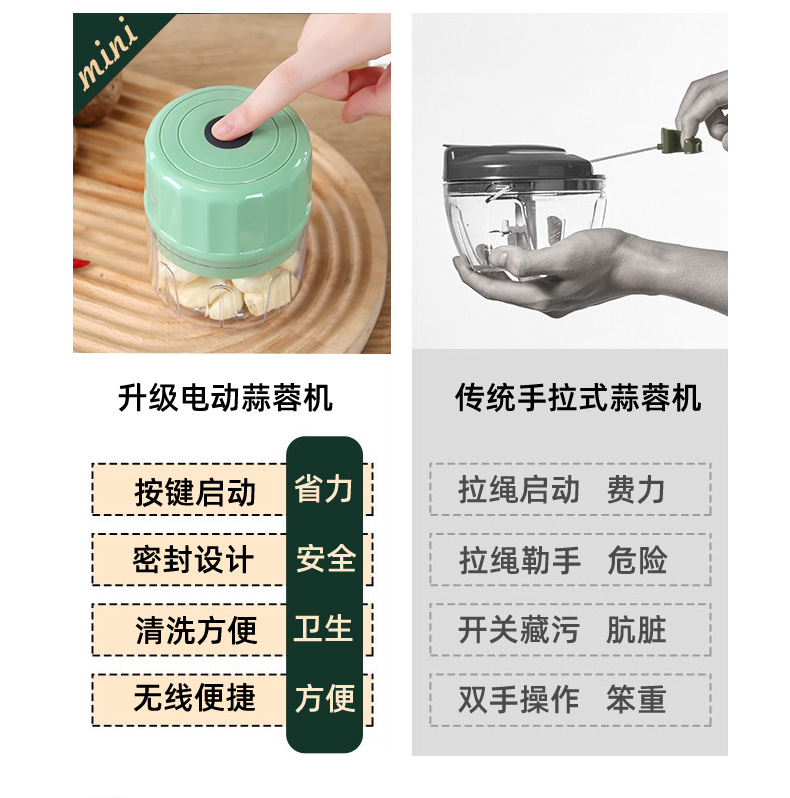 mini

升级电动蒜蓉机

按键启动 省力

密封设计 安全

清洗方便 卫生

无线便捷 方便

传统手拉式蒜蓉机

拉绳启动 费力

拉绳勒手 危险

开关藏污 肮脏

双手操作 笨重