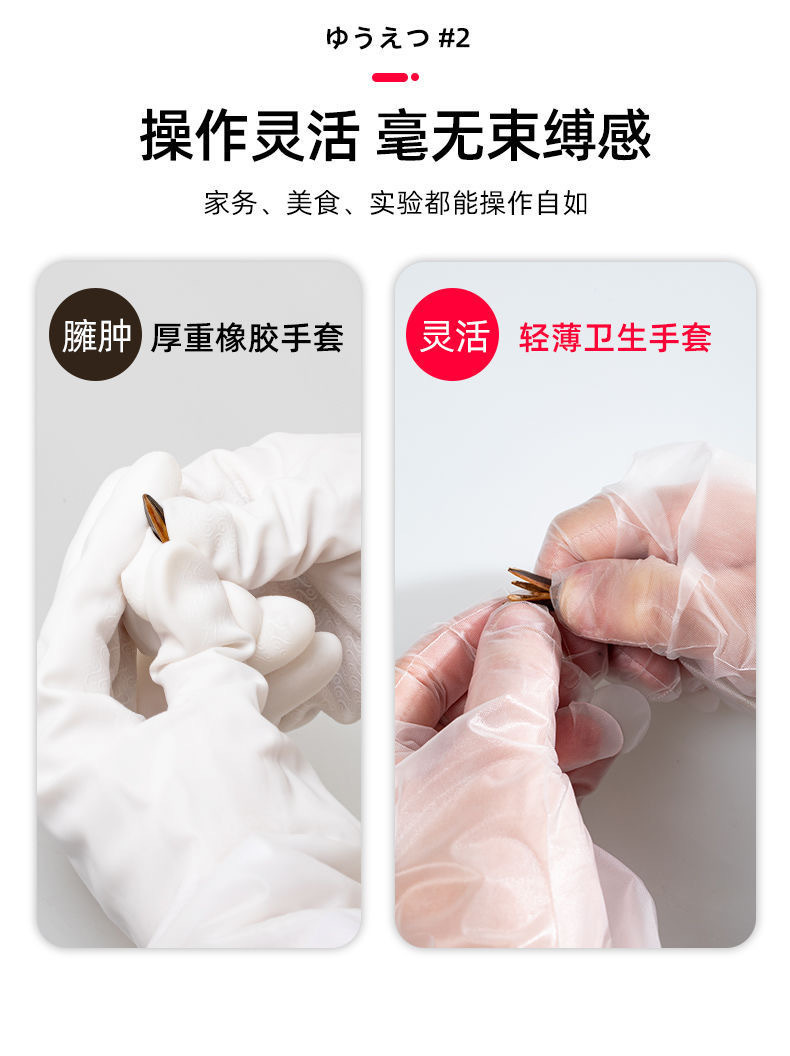 ゆうえつ #2

操作灵活 毫无束缚感

家务、美食、实验都能操作自如

臃肿 厚重橡胶手套

灵活 轻薄卫生手套