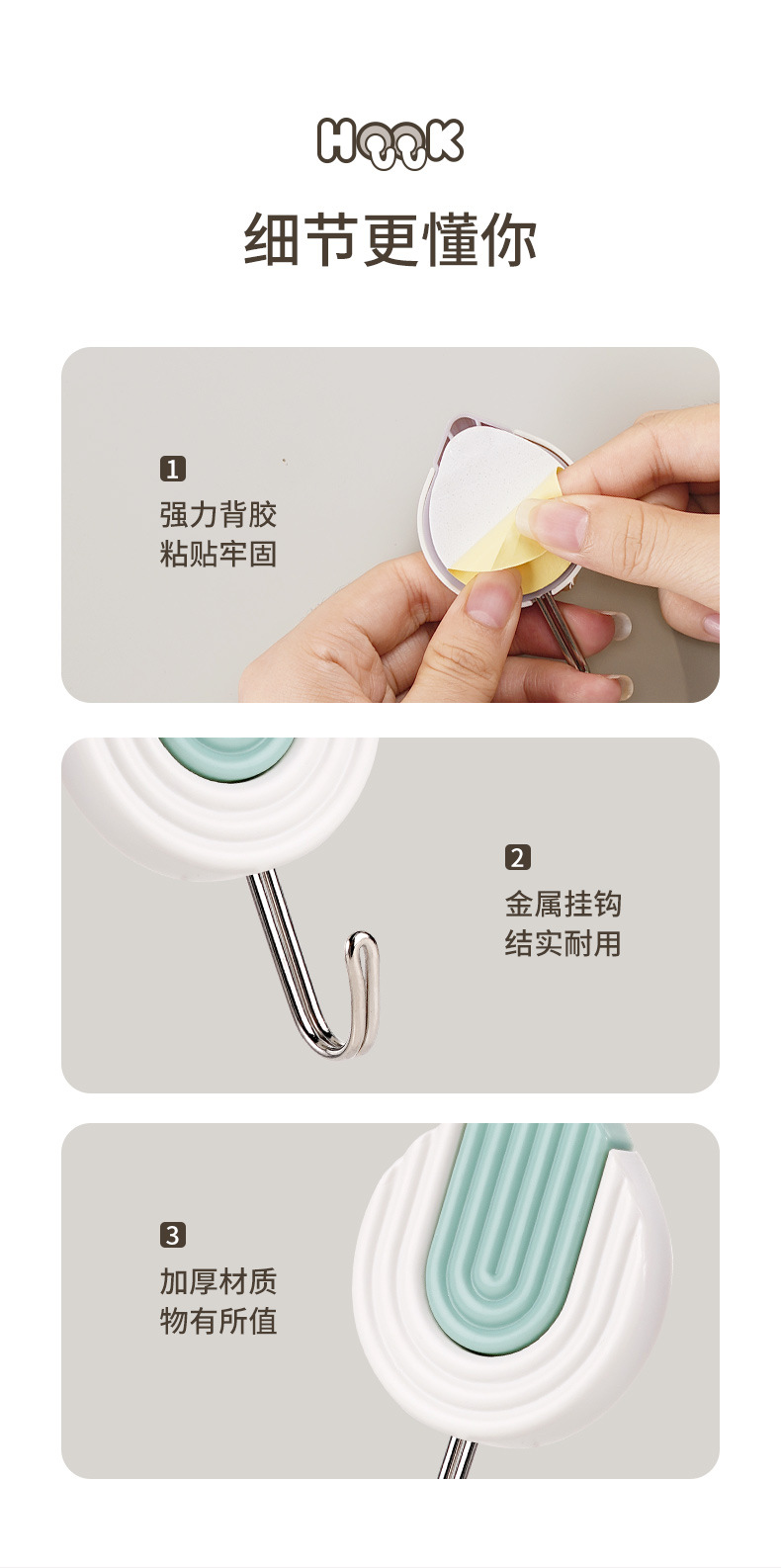 HOOK

细节更懂你

1
强力背胶
粘贴牢固

2
金属挂钩
结实耐用

3
加厚材质
物有所值