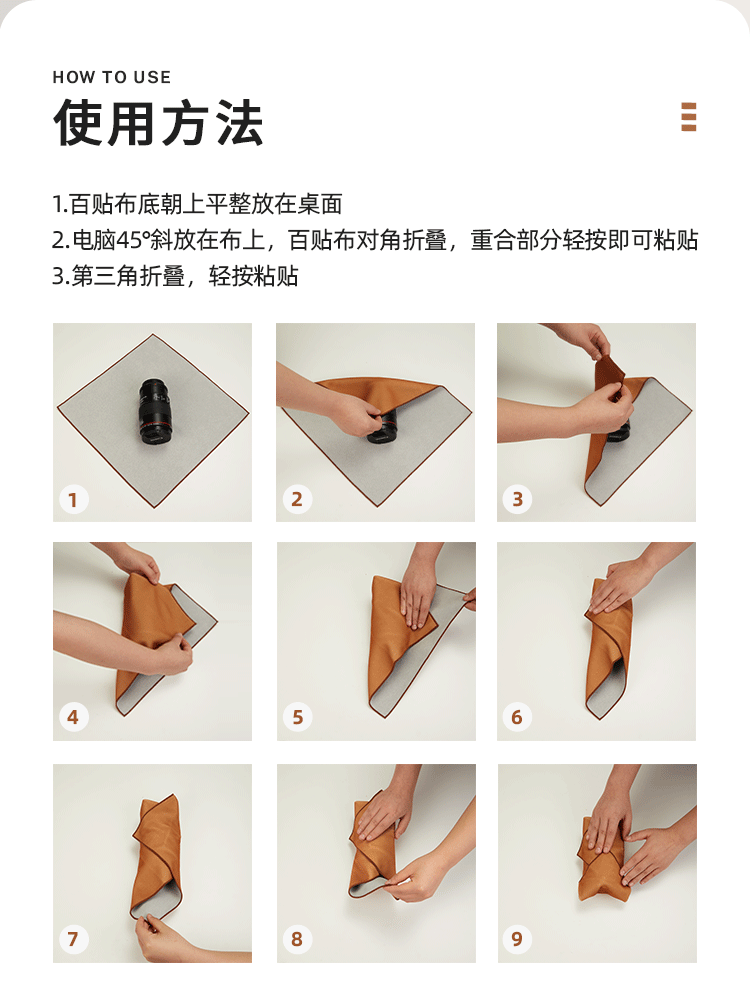 HOW TO USE

使用方法

1.百贴布底朝上平整放在桌面
2.电脑45°斜放在布上，百贴布对角折叠，重合部分轻按即可粘贴
3.第三角折叠，轻按粘贴

1

2

3

4

5

6

7

8

9