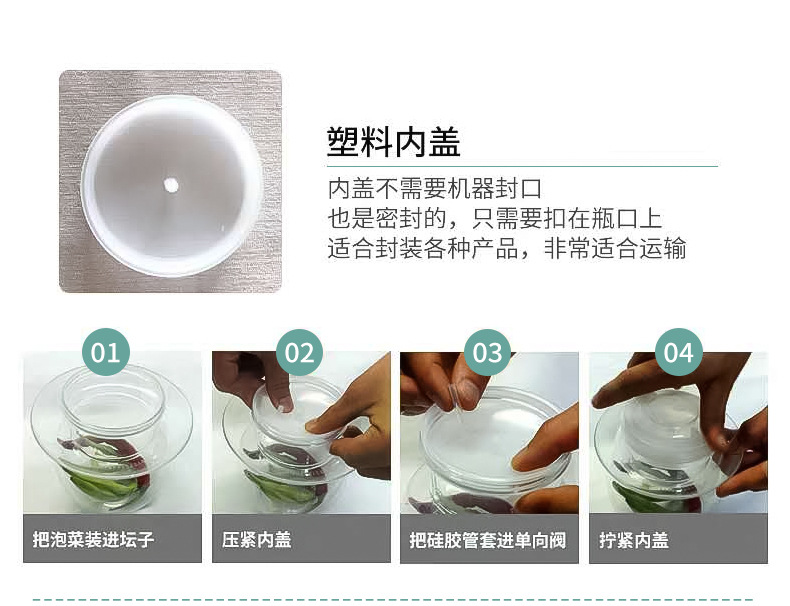 塑料内盖

内盖不需要机器封口
也是密封的，只需要扣在瓶口上
适合封装各种产品，非常适合运输

01
把泡菜装进坛子

02
压紧内盖

03
把硅胶管套进单向阀

04
拧紧内盖