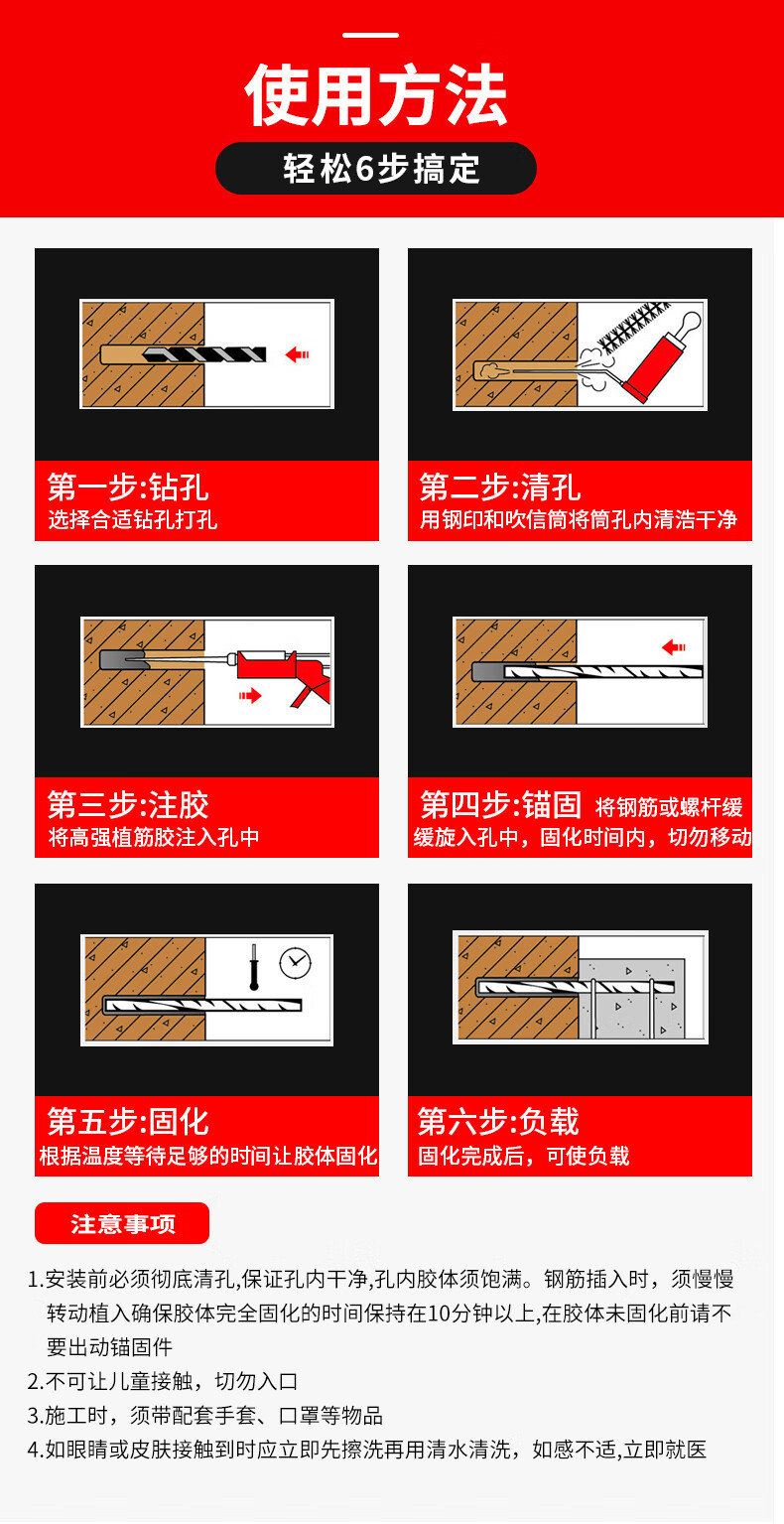 使用方法

轻松6步搞定

第一步:钻孔
选择合适钻孔打孔

第二步:清孔
用钢印和吹信筒将筒孔内清浩干净

第三步:注胶
将高强植筋胶注入孔中

第四步:锚固 将钢筋或螺杆缓缓旋入孔中，固化时间内，切勿移动

第五步:固化
根据温度等待足够的时间让胶体固化

第六步:负载
固化完成后，可使负载

注意事项

1.安装前必须彻底清孔,保证孔内干净,孔内胶体须饱满。钢筋插入时，须慢慢转动植入确保胶体完全固化的时间保持在10分钟以上,在胶体未固化前请不要出动锚固件
2.不可让儿童接触，切勿入口
3.施工时，须带配套手套、口罩等物品
4.如眼睛或皮肤接触到时应立即先擦洗再用清水清洗，如感不适,立即就医